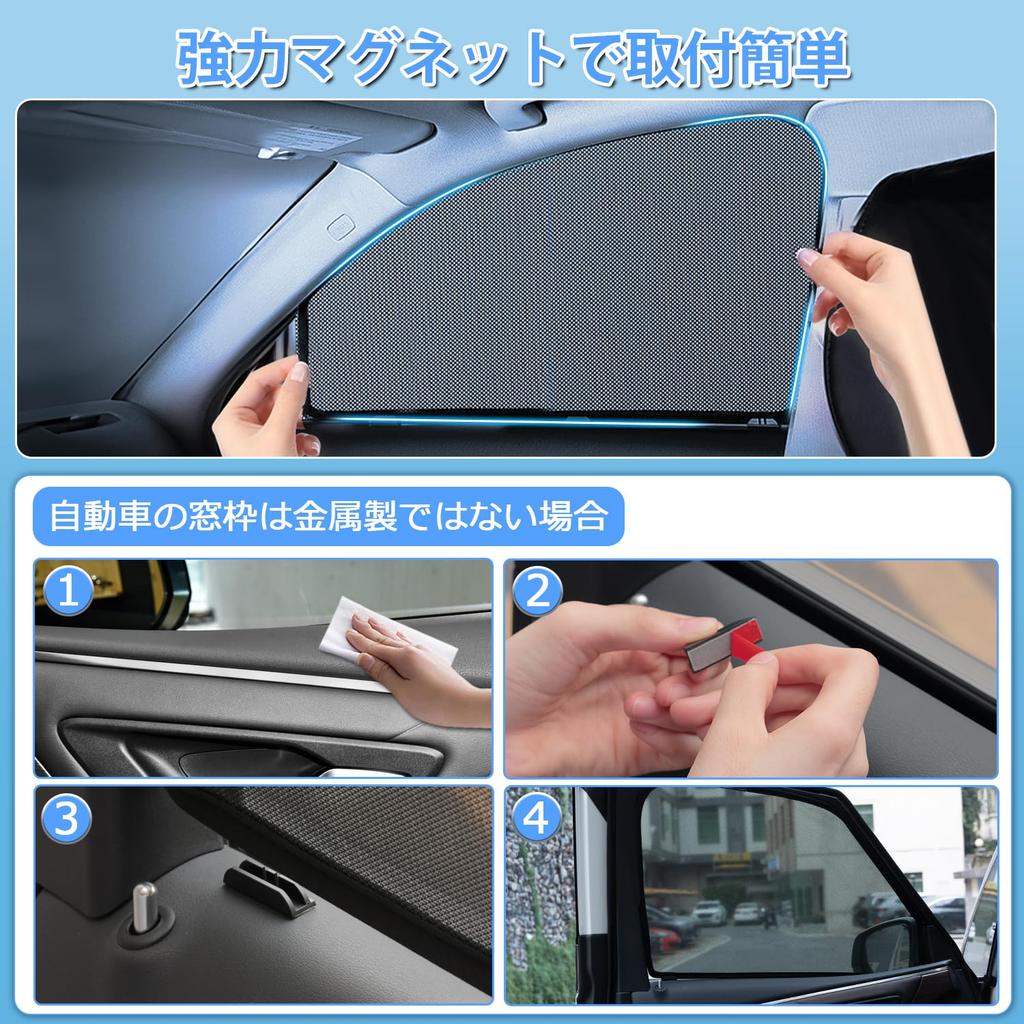 強力マグネットで取付簡単

自動車の窓枠は金属製ではない場合

1

2

3

4