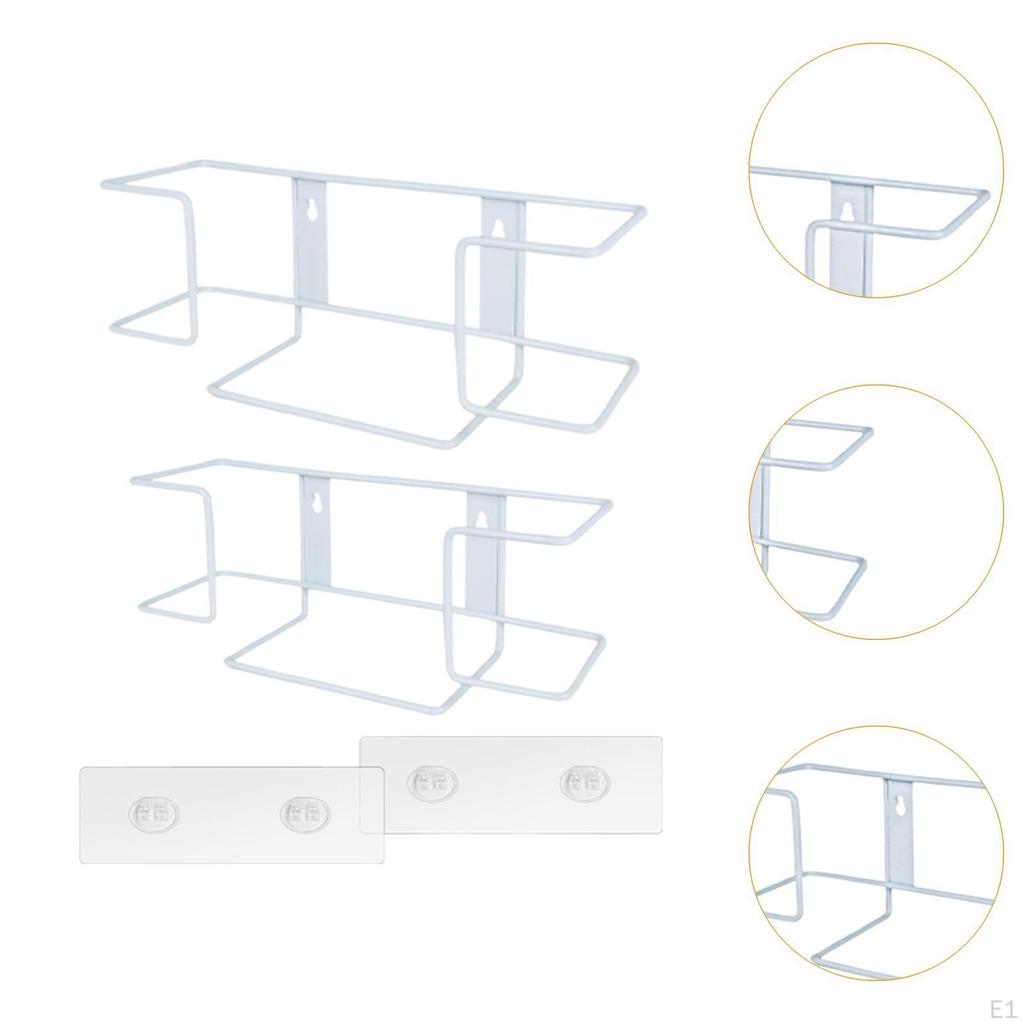 E1