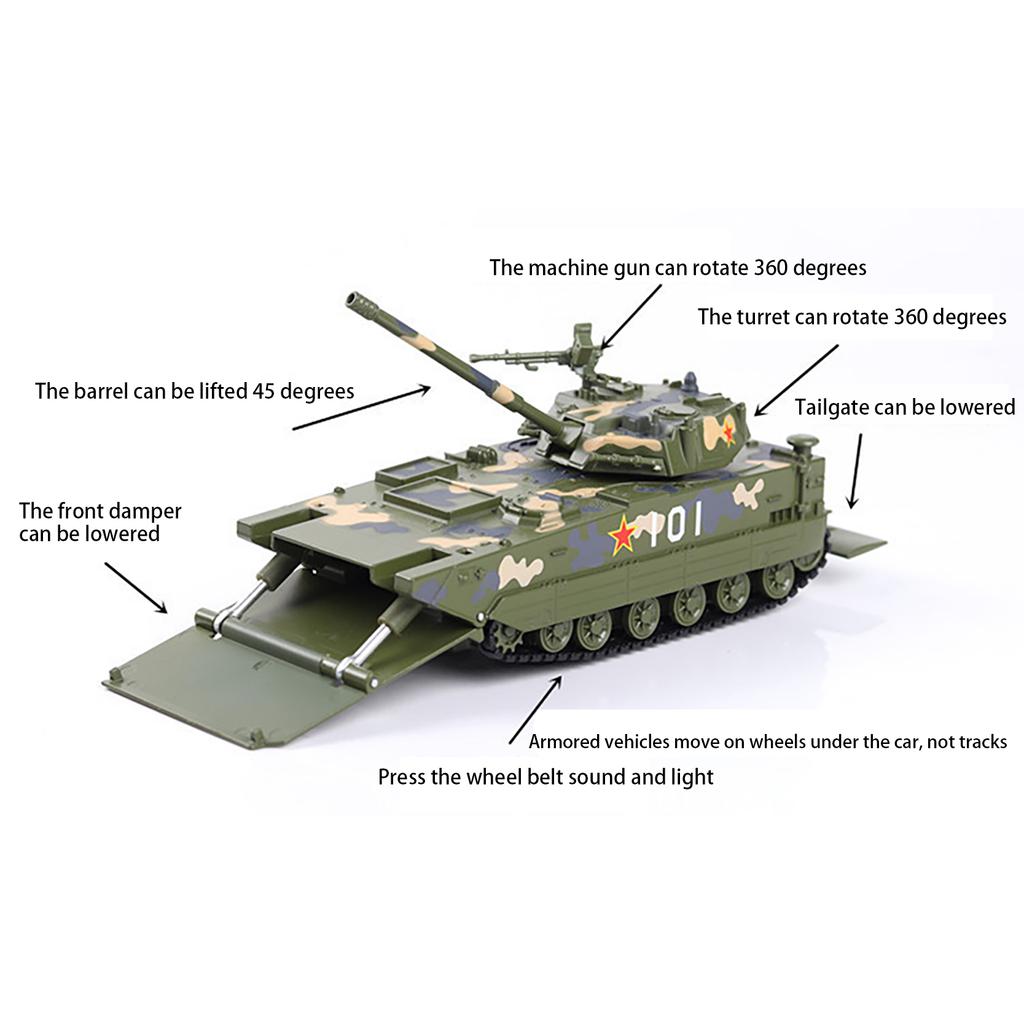 The machine gun can rotate 360 degrees

The turret can rotate 360 degrees

The barrel can be lifted 45 degrees

Tailgate can be lowered

The front damper can be lowered

101

Armored vehicles move on wheels under the car, not tracks

Press the wheel belt sound and light