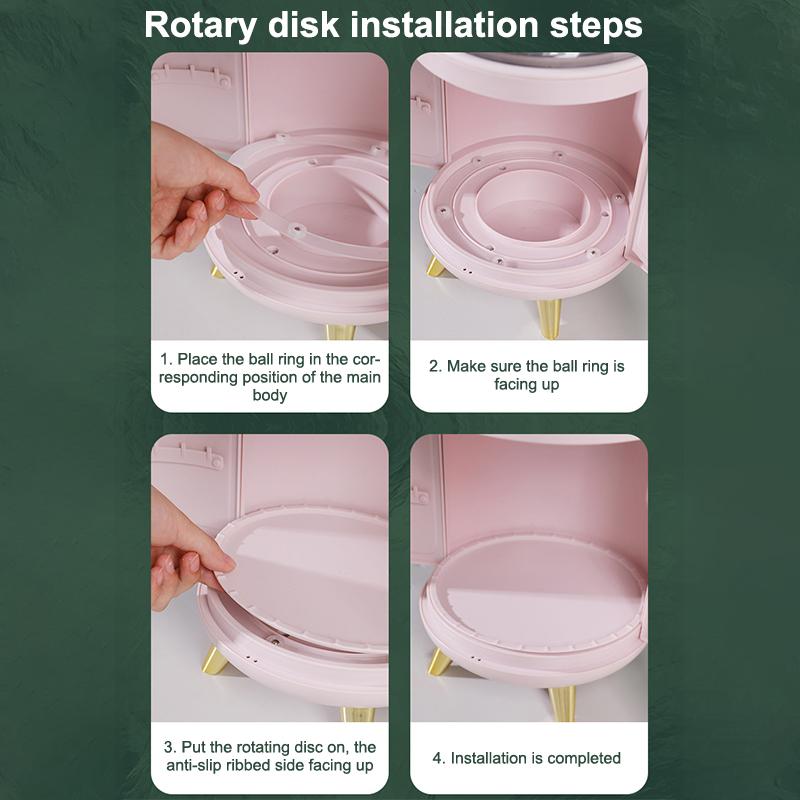 Rotary disk installation steps

1. Place the ball ring in the corresponding position of the main body

2. Make sure the ball ring is facing up

3. Put the rotating disc on, the anti-slip ribbed side facing up

4. Installation is completed