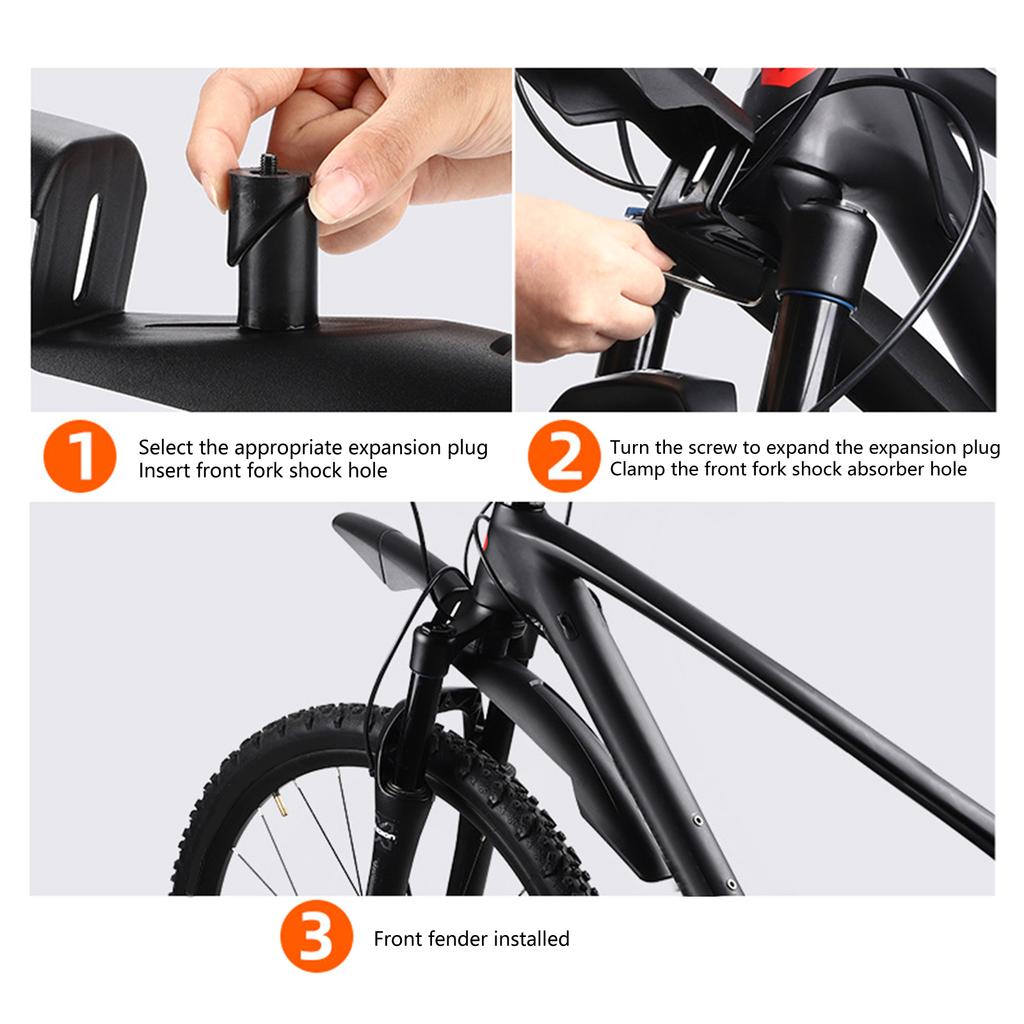 1
Select the appropriate expansion plug
Insert front fork shock hole

2
Turn the screw to expand the expansion plug
Clamp the front fork shock absorber hole

3
Front fender installed