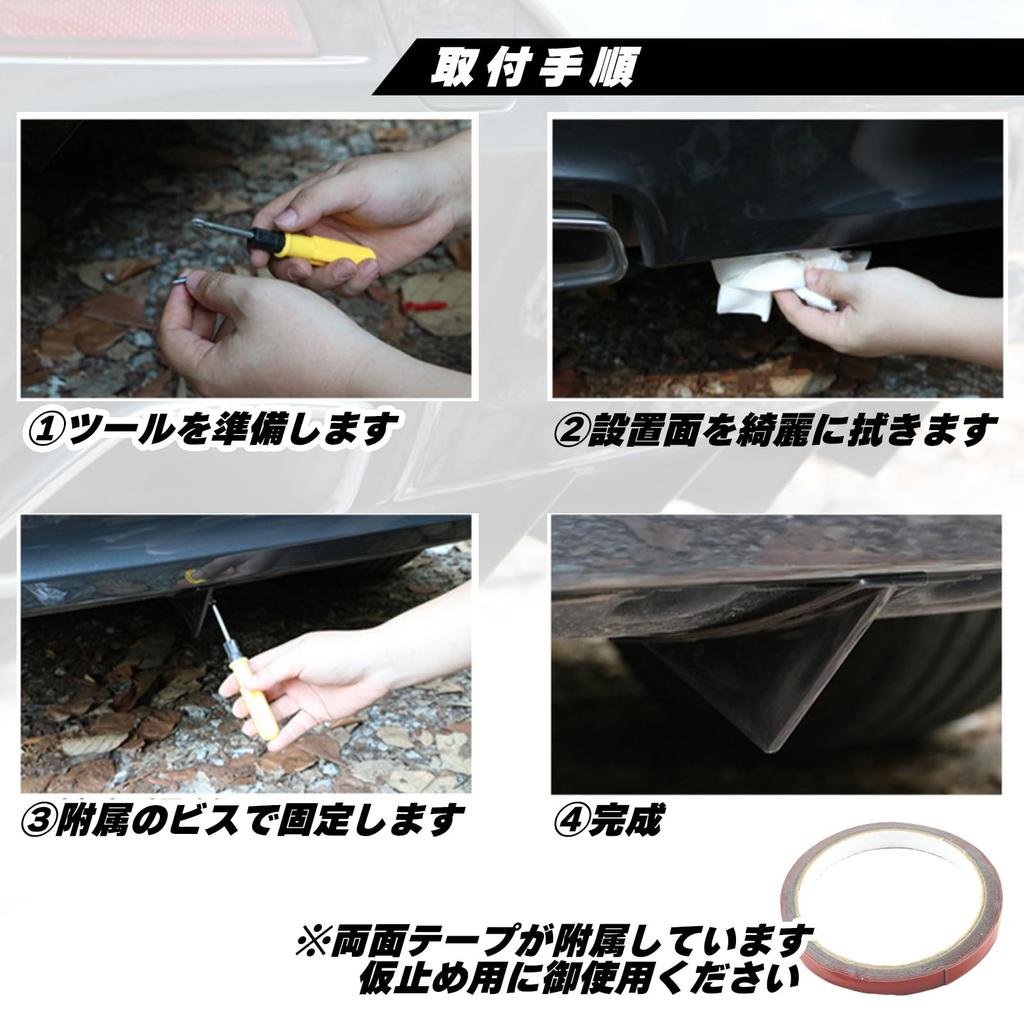 取付手順

①ツールを準備します

②設置面を綺麗に拭きます

③附属のビスで固定します

④完成

※両面テープが附属しています
仮止め用に御使用ください