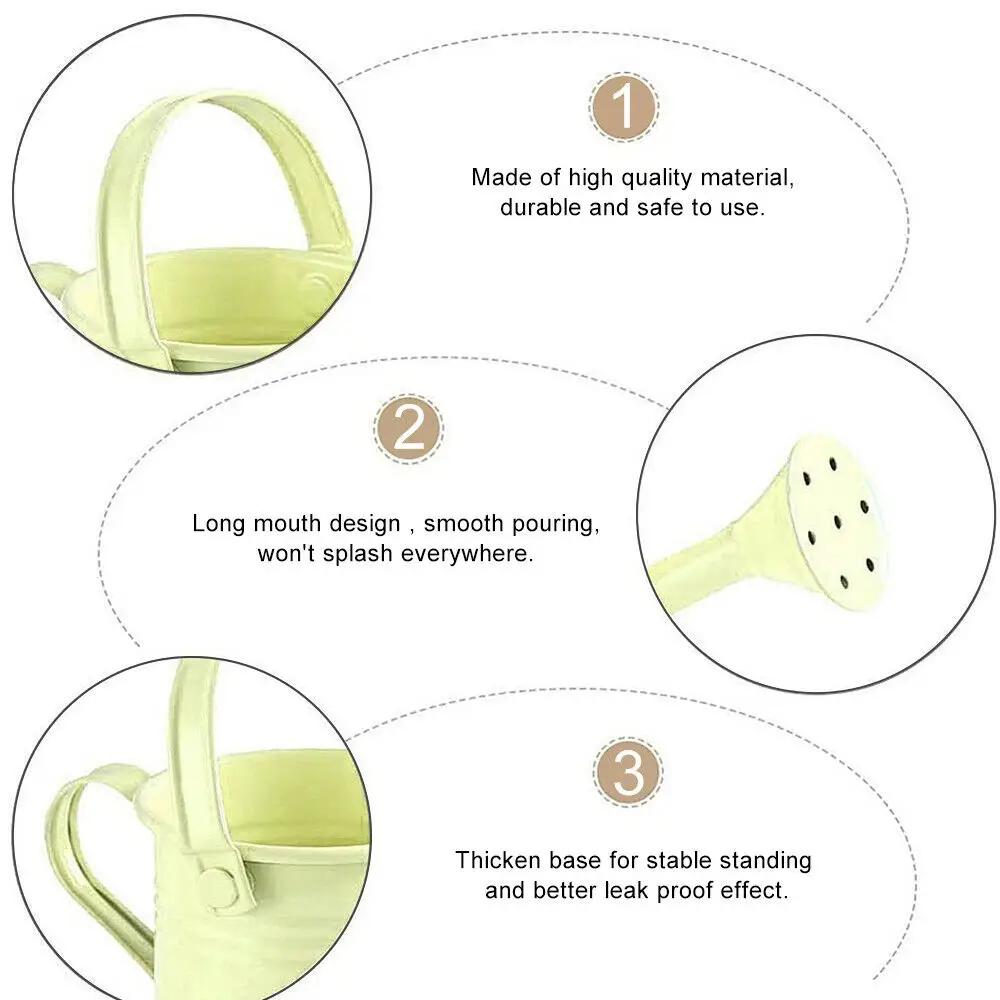 1

Made of high quality material, durable and safe to use.

2

Long mouth design , smooth pouring, won't splash everywhere.

3

Thicken base for stable standing and better leak proof effect.