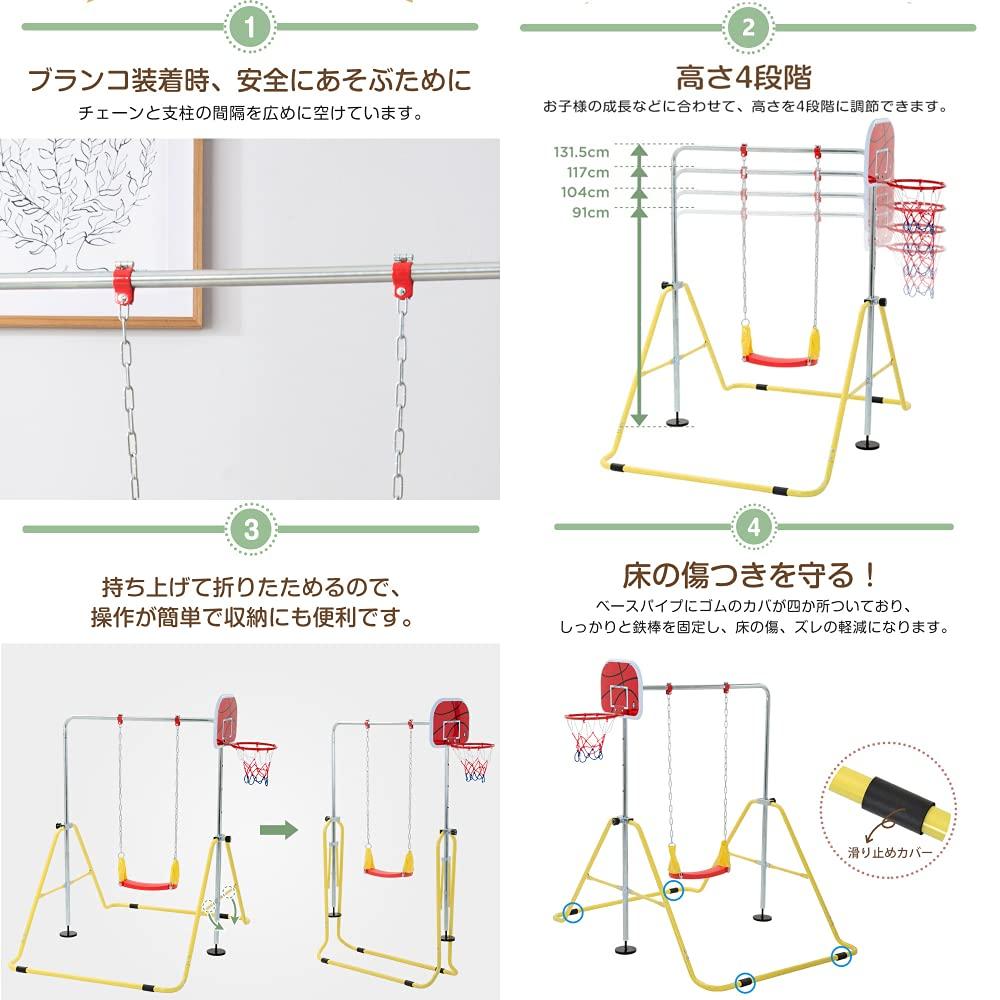 1

ブランコ装着時、安全にあそぶために

チェーンと支柱の間隔を広めに空けています。

2

高さ4段階

お子様の成長などに合わせて、高さを4段階に調節できます。

131.5cm
117cm
104cm
91cm

3

持ち上げて折りたためるので、操作が簡単で収納にも便利です。

4

床の傷つきを守る！

ベースパイプにゴムのカバが四か所ついており、しっかりと鉄棒を固定し、床の傷、ズレの軽減になります。

滑り止めカバー