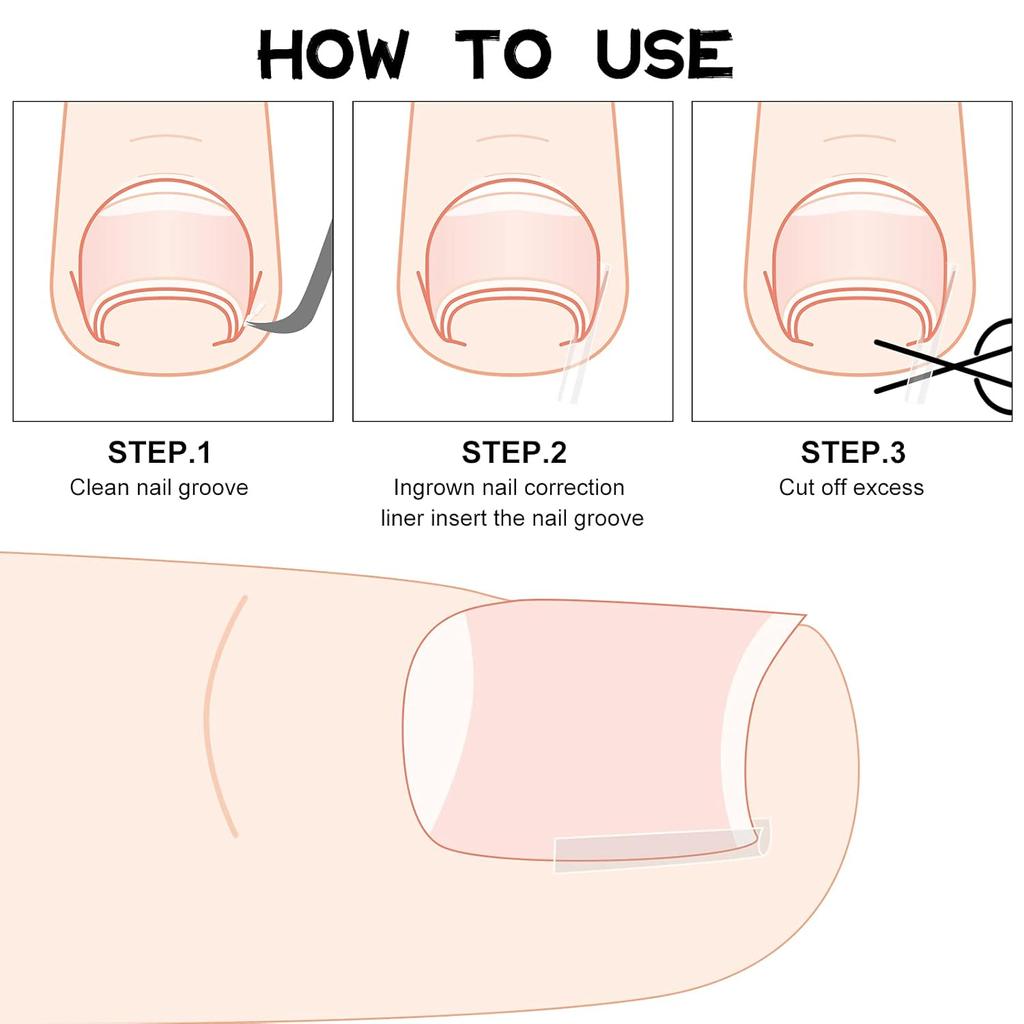 HOW TO USE

STEP.1
Clean nail groove

STEP.2
Ingrown nail correction liner insert the nail groove

STEP.3
Cut off excess