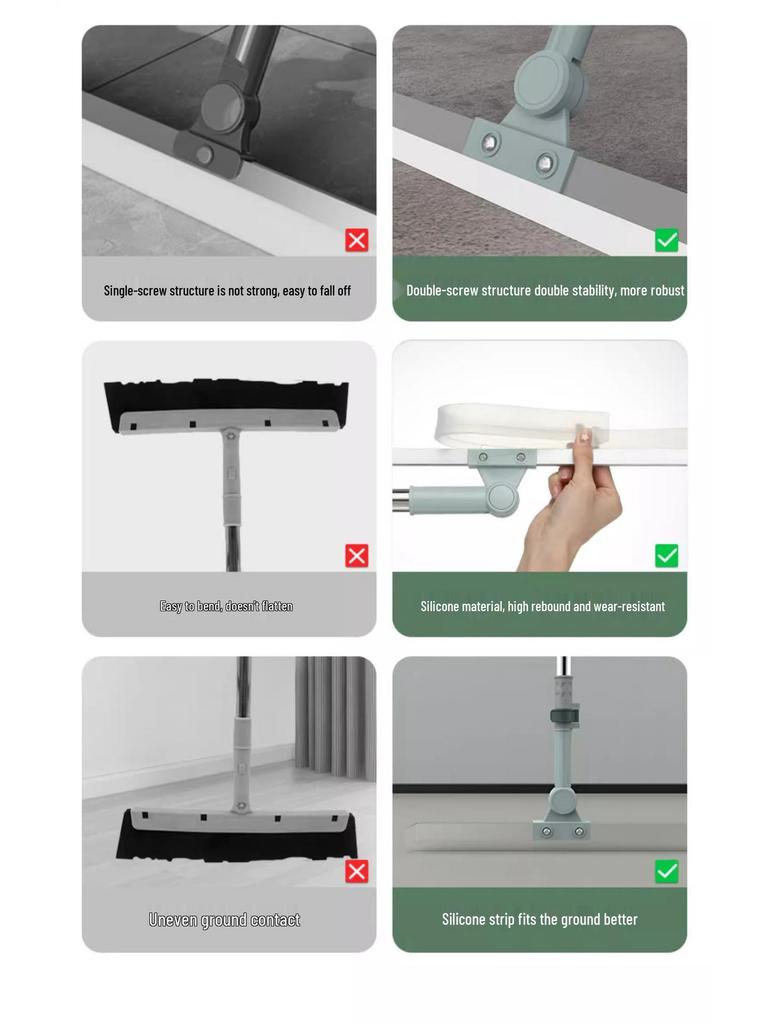 Single-screw structure is not strong, easy to fall off

Double-screw structure double stability, more robust

Easy to bend, doesn't flatten

Silicone material, high rebound and wear-resistant

Uneven ground contact

Silicone strip fits the ground better