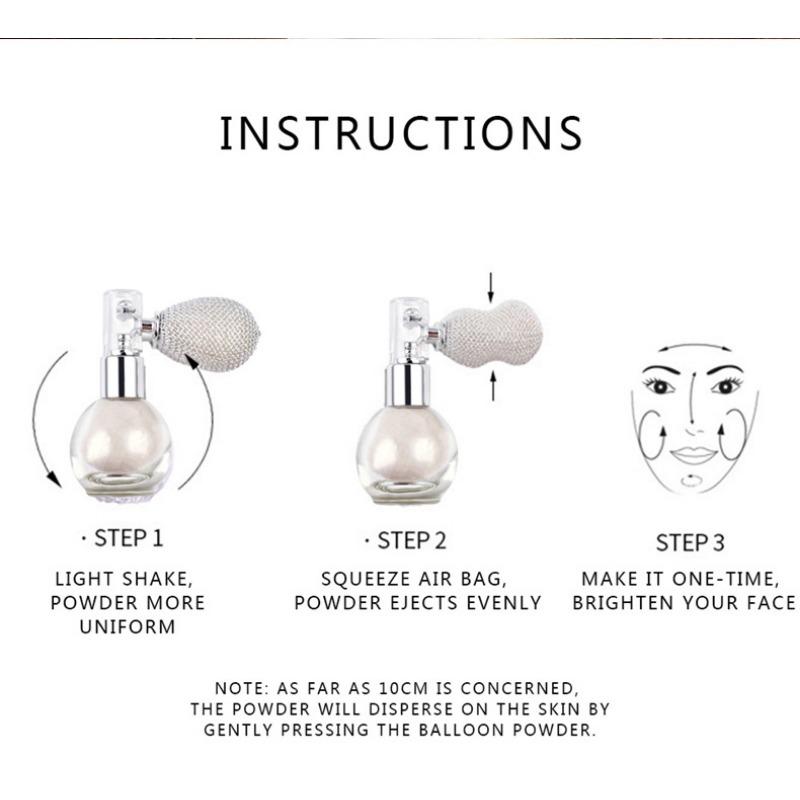 INSTRUCTIONS

· STEP 1

LIGHT SHAKE, POWDER MORE UNIFORM

· STEP 2

SQUEEZE AIR BAG, POWDER EJECTS EVENLY

STEP 3

MAKE IT ONE-TIME, BRIGHTEN YOUR FACE

NOTE: AS FAR AS 10CM IS CONCERNED, THE POWDER WILL DISPERSE ON THE SKIN BY GENTLY PRESSING THE BALLOON POWDER.