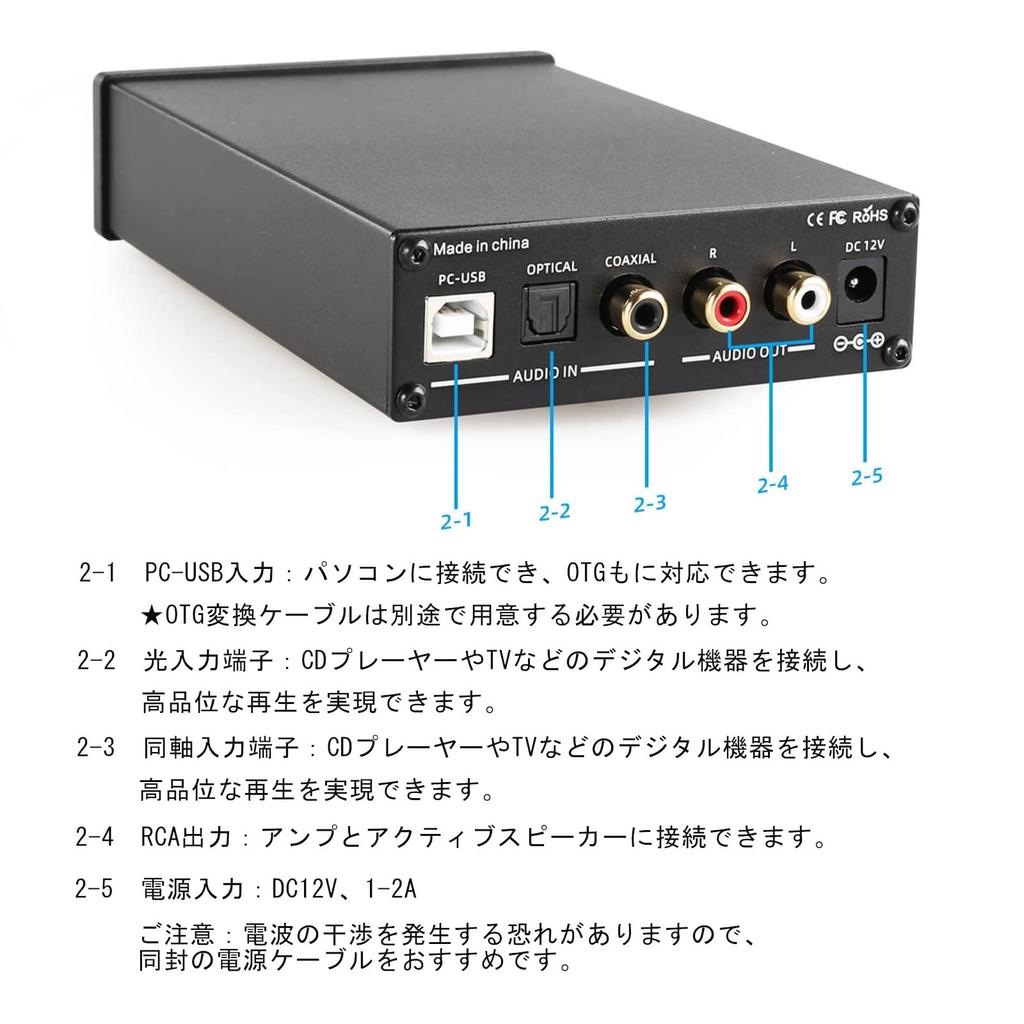 CE FC RoHS

Made in china

PC-USB

OPTICAL

COAXIAL

R

L

DC 12V

AUDIO IN

AUDIO OUT

2-1

2-2

2-3

2-4

2-5

2-1 PC-USB入力：パソコンに接続でき、OTGもに対応できます。
★OTG変換ケーブルは別途で用意する必要があります。

2-2 光入力端子：CDプレーヤーやTVなどのデジタル機器を接続し、高品位な再生を実現できます。

2-3 同軸入力端子：CDプレーヤーやTVなどのデジタル機器を接続し、高品位な再生を実現できます。

2-4 RCA出力：アンプとアクティブスピーカーに接続できます。

2-5 電源入力：DC12V、1-2A

ご注意：電波の干渉を発生する恐れがありますので、同封の電源ケーブルをおすすめです。