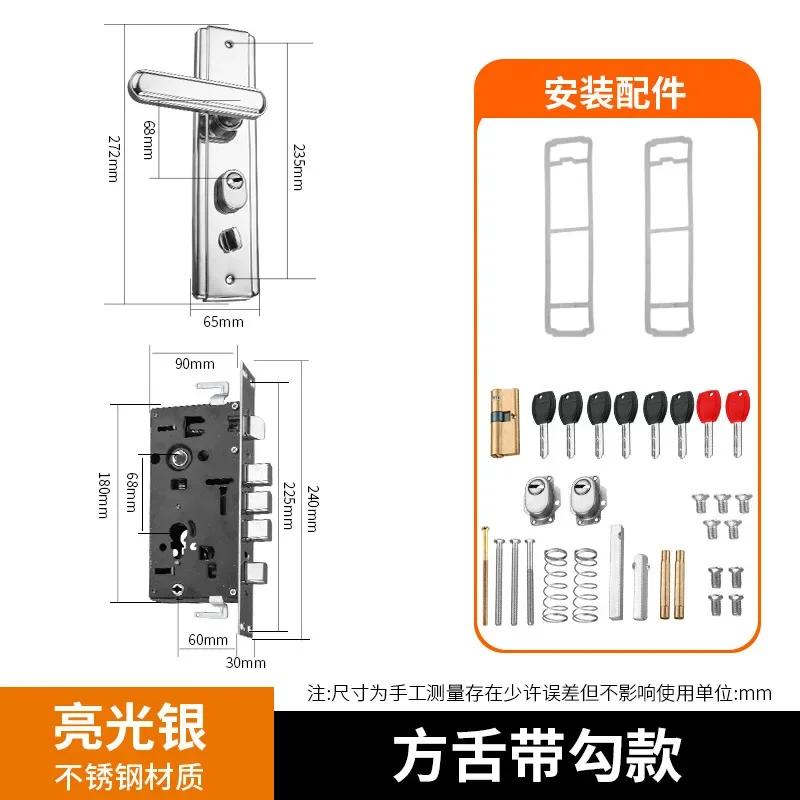 272mm
68mm
235mm
65mm

90mm
180mm
68mm
225mm
240mm
60mm
30mm

安装配件

注:尺寸为手工测量存在少许误差但不影响使用单位:mm

亮光银
不锈钢材质

方舌带勾款