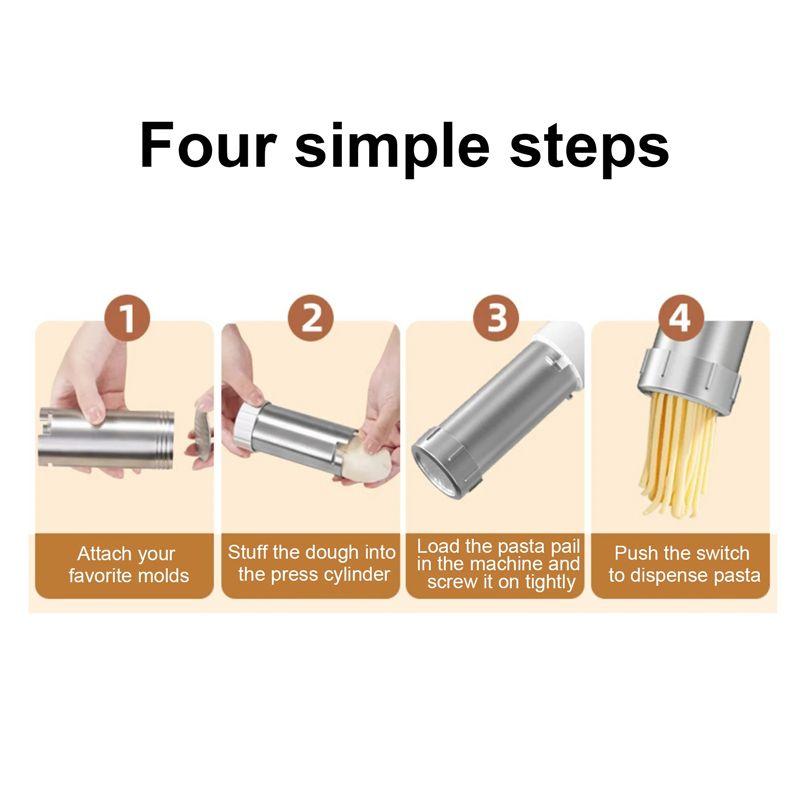 Four simple steps

1

Attach your favorite molds

2

Stuff the dough into the press cylinder

3

Load the pasta pail in the machine and screw it on tightly

4

Push the switch to dispense pasta