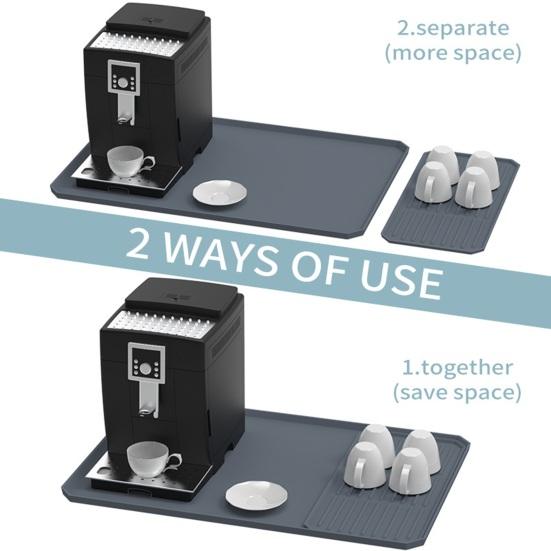 2.separate
(more space)

2 WAYS OF USE

1.together
(save space)