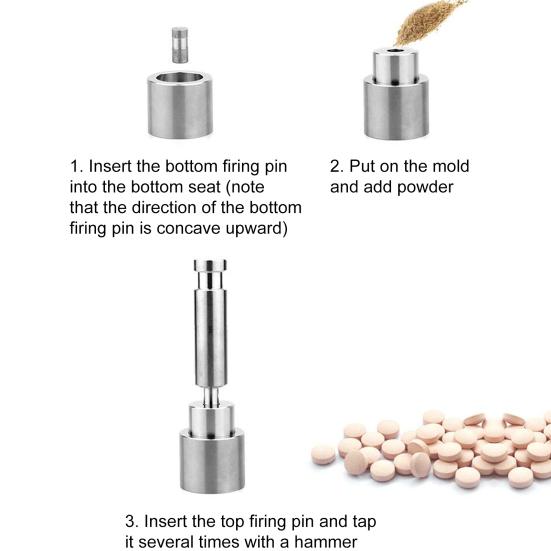 1. Insert the bottom firing pin into the bottom seat (note that the direction of the bottom firing pin is concave upward)

2. Put on the mold and add powder

3. Insert the top firing pin and tap it several times with a hammer