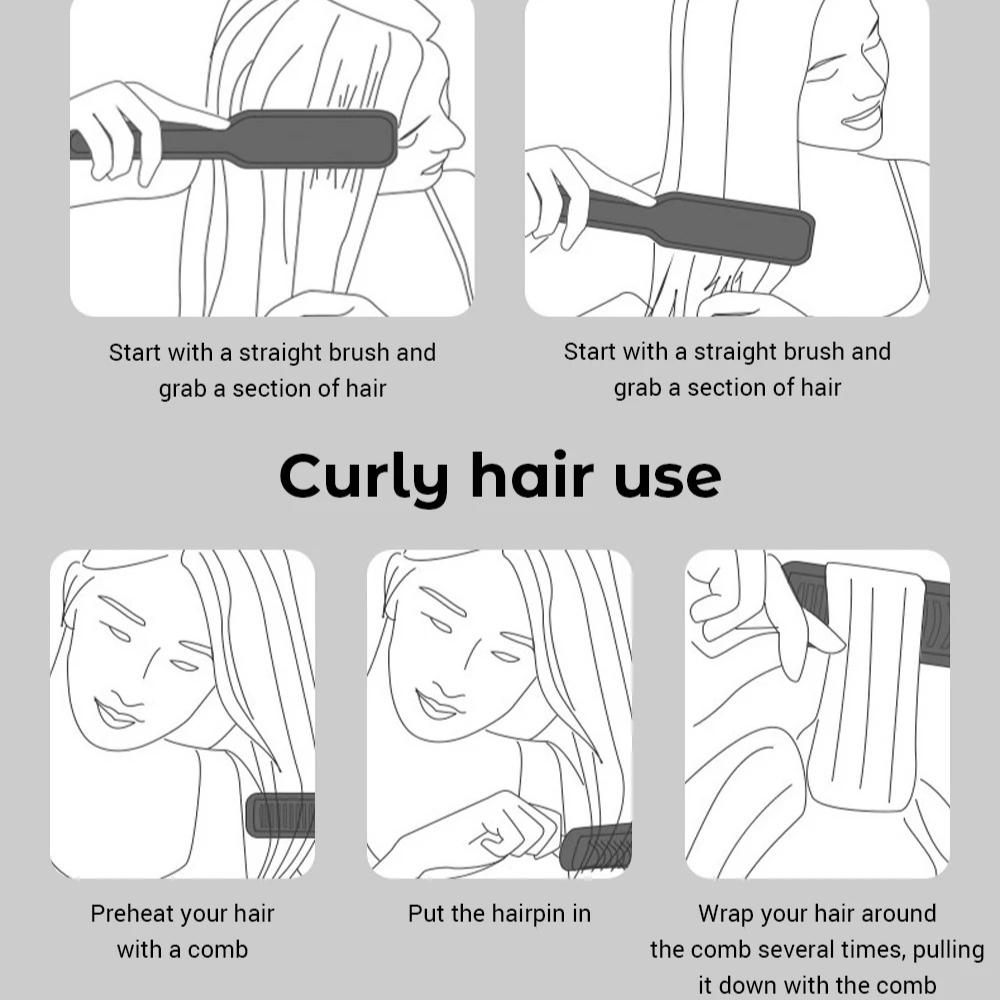 Start with a straight brush and grab a section of hair

Start with a straight brush and grab a section of hair

Curly hair use

Preheat your hair with a comb

Put the hairpin in

Wrap your hair around the comb several times, pulling it down with the comb