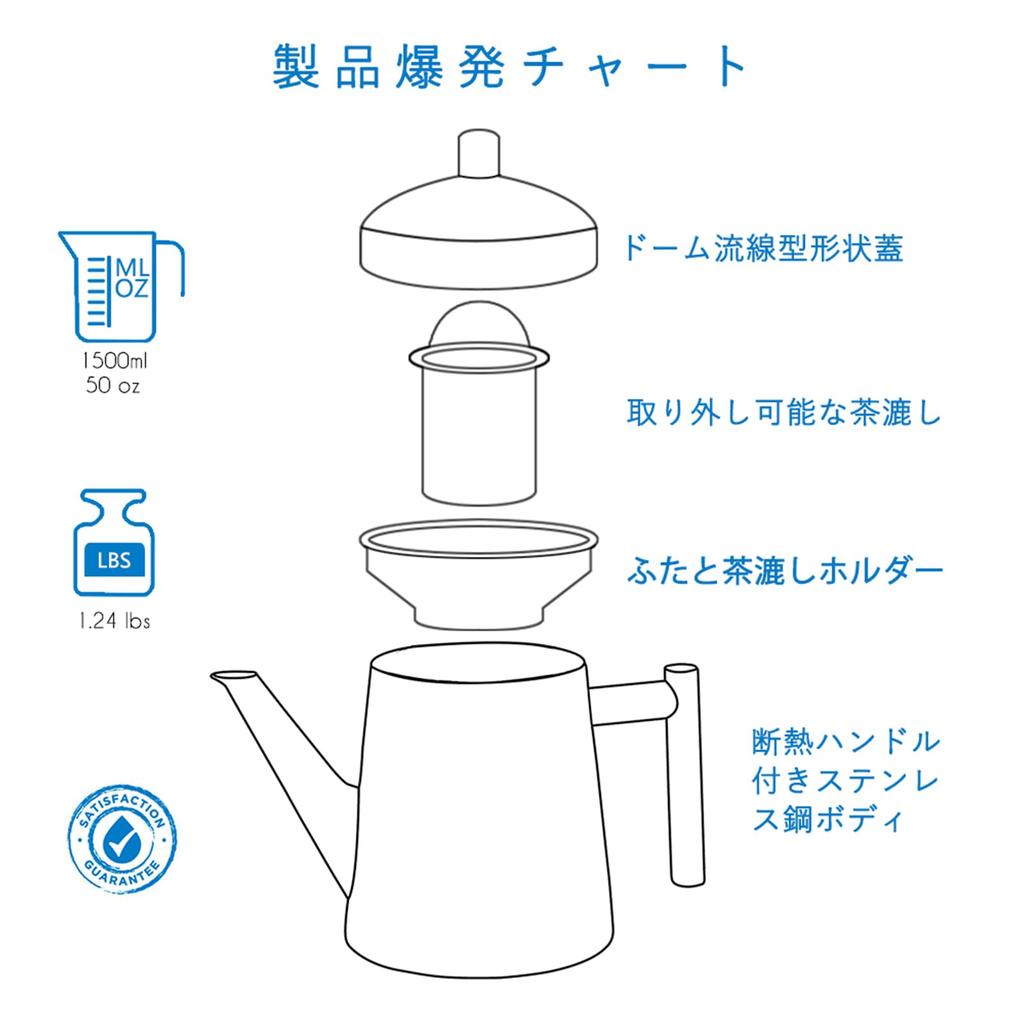 製品爆発チャート

ML
OZ

1500ml
50 oz

LBS

1.24 lbs

SATISFACTION
GUARANTEE

ドーム流線型形状蓋

取り外し可能な茶漉し

ふたと茶漉しホルダー

断熱ハンドル付きステンレス鋼ボディ