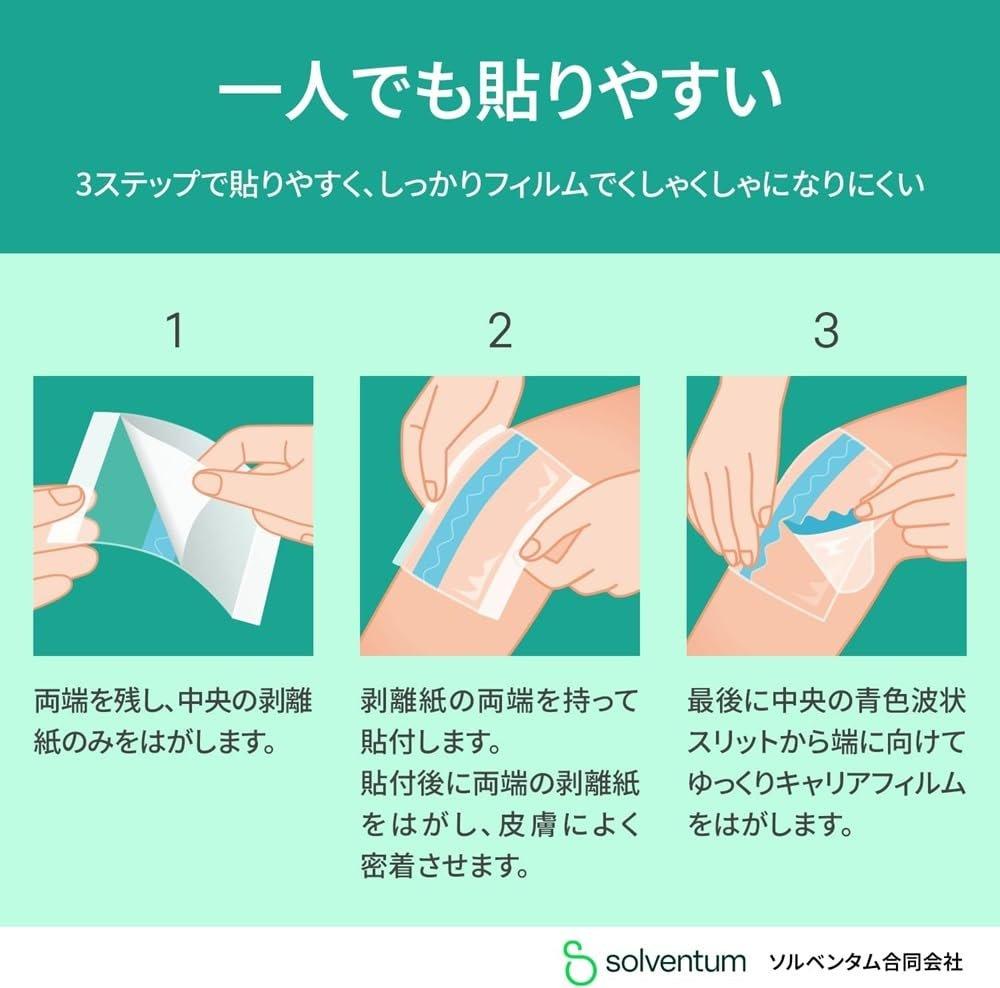 一人でも貼りやすい

3ステップで貼りやすく、しっかりフィルムでくしゃくしゃになりにくい

1

両端を残し、中央の剥離紙のみをはがします。

2

剥離紙の両端を持って貼付します。
貼付後に両端の剥離紙をはがし、皮膚によく密着させます。

3

最後に中央の青色波状スリットから端に向けてゆっくりキャリアフィルムをはがします。

solventum ソルベンタム合同会社