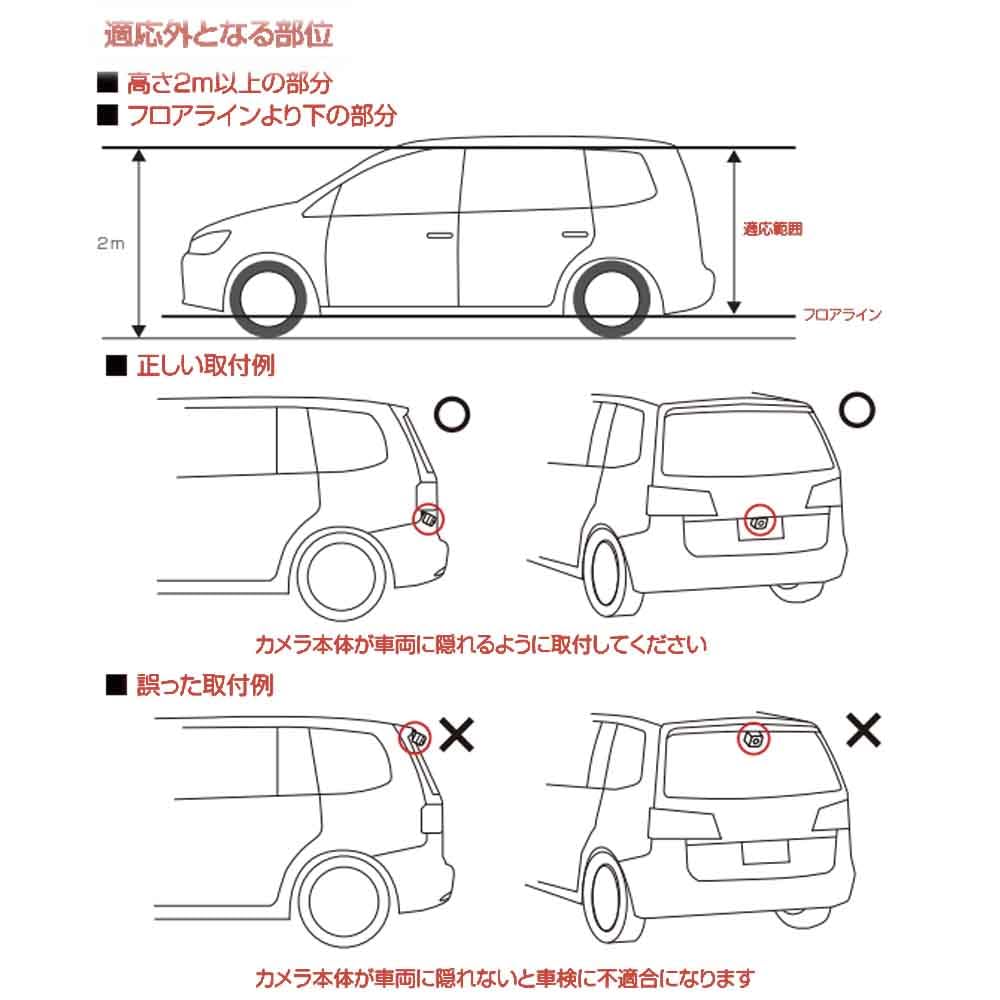 適応外となる部位

■ 高さ2m以上の部分
■ フロアラインより下の部分

2m

適応範囲

フロアライン

■ 正しい取付例

○ ○

カメラ本体が車両に隠れるように取付してください

■ 誤った取付例

× ×

カメラ本体が車両に隠れないと車検に不適合になります