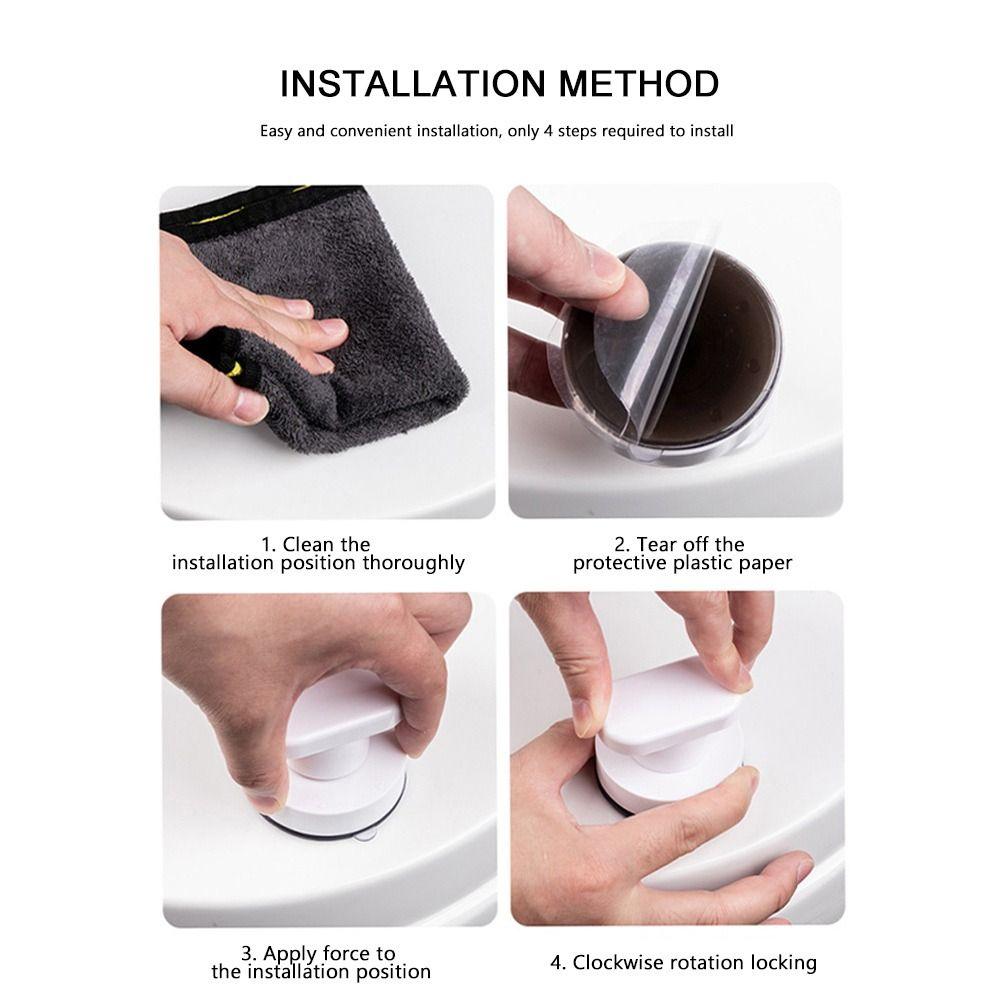 INSTALLATION METHOD

Easy and convenient installation, only 4 steps required to install

1. Clean the installation position thoroughly

2. Tear off the protective plastic paper

3. Apply force to the installation position

4. Clockwise rotation locking