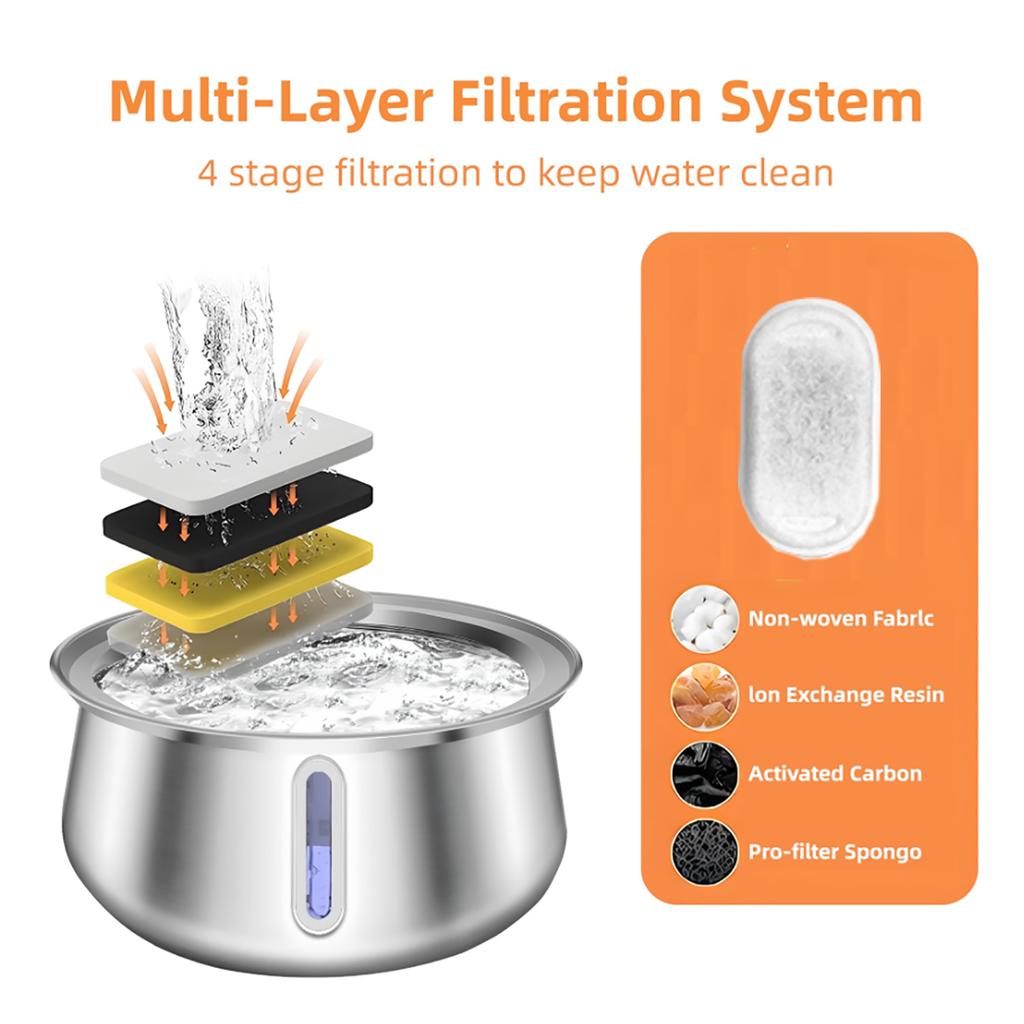 Multi-Layer Filtration System
4 stage filtration to keep water clean

Non-woven Fabrlc
lon Exchange Resin
Activated Carbon
Pro-filter Spongo