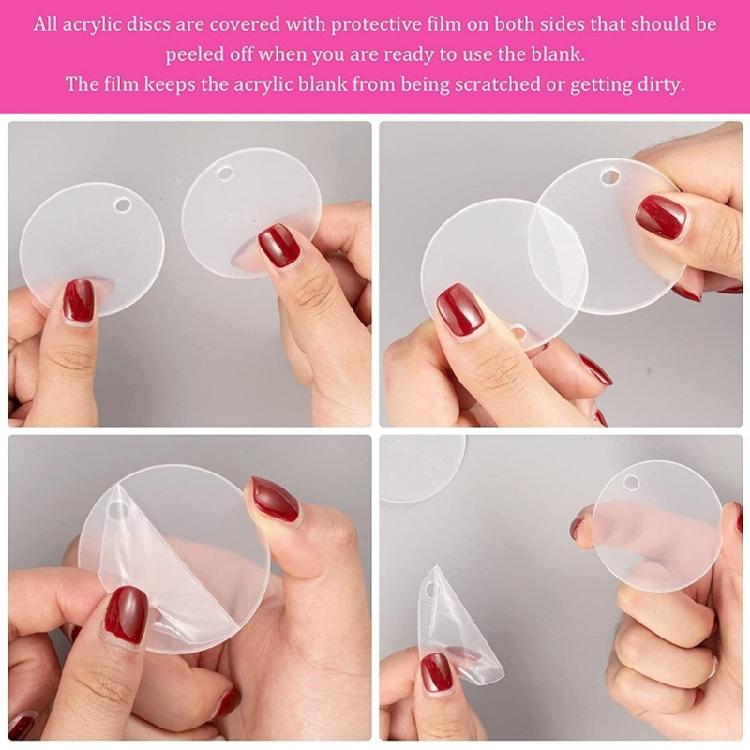 All acrylic discs are covered with protective film on both sides that should be peeled off when you are ready to use the blank.
The film keeps the acrylic blank from being scratched or getting dirty.