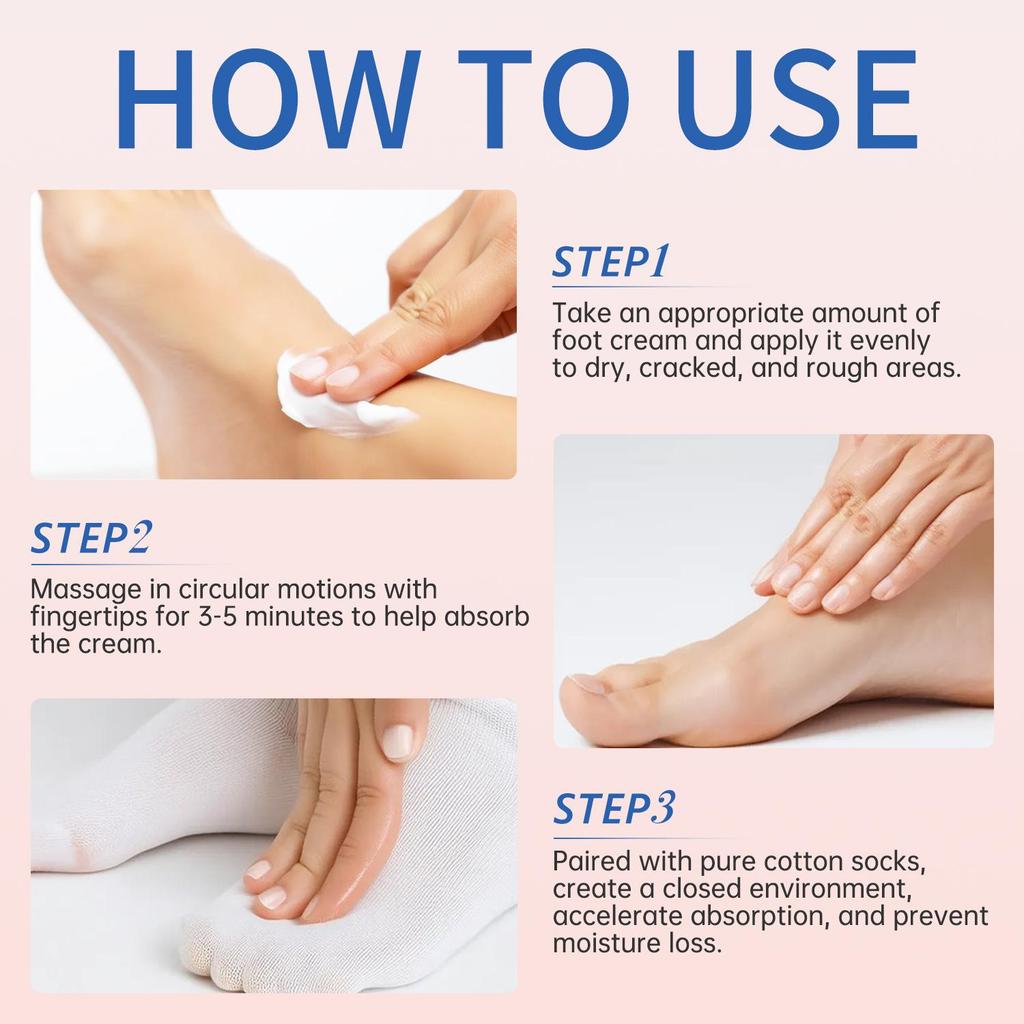 HOW TO USE

STEP1

Take an appropriate amount of foot cream and apply it evenly to dry, cracked, and rough areas.

STEP2

Massage in circular motions with fingertips for 3-5 minutes to help absorb the cream.

STEP3

Paired with pure cotton socks, create a closed environment, accelerate absorption, and prevent moisture loss.