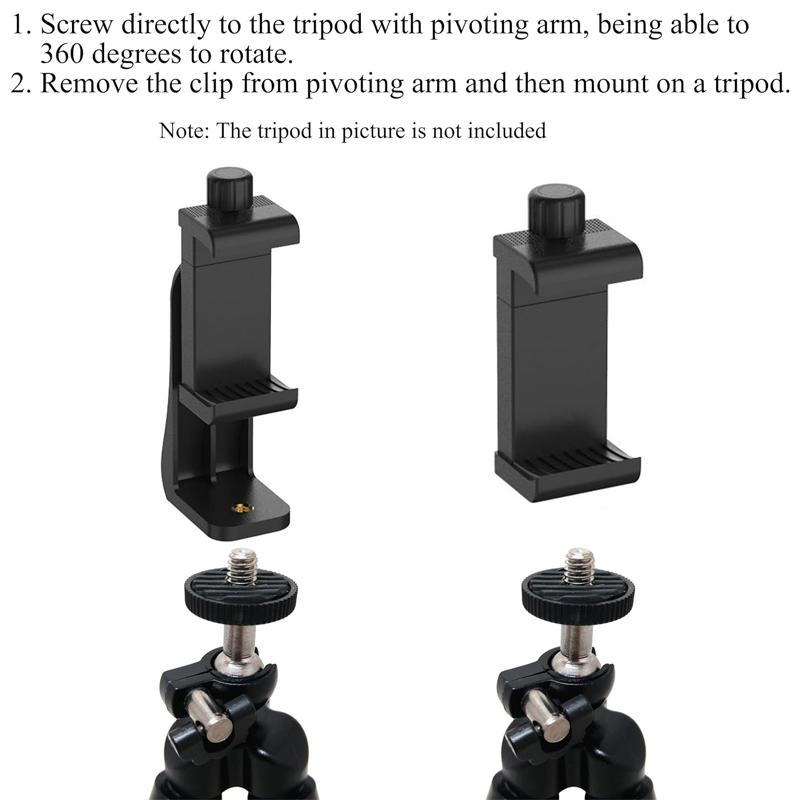 1. Screw directly to the tripod with pivoting arm, being able to 360 degrees to rotate.
2. Remove the clip from pivoting arm and then mount on a tripod.

Note: The tripod in picture is not included