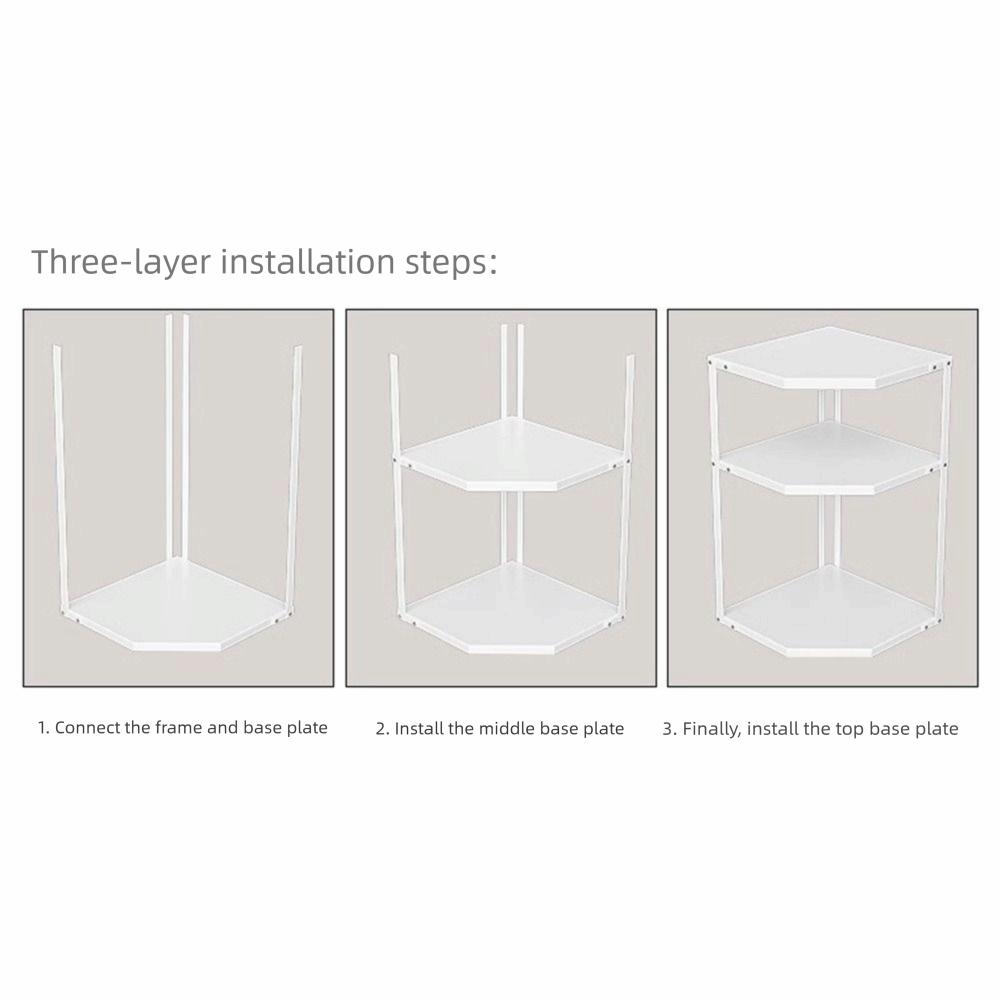 Three-layer installation steps:

1. Connect the frame and base plate

2. Install the middle base plate

3. Finally, install the top base plate