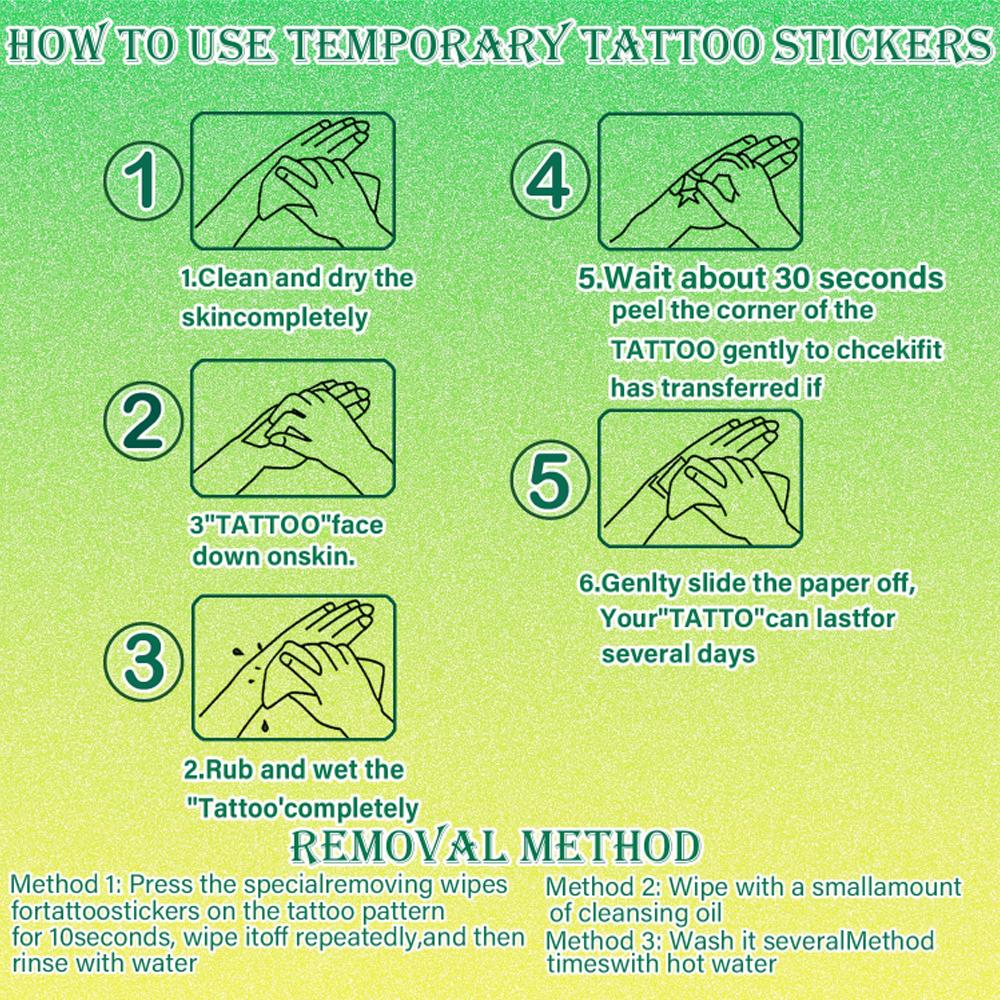 HOW TO USE TEMPORARY TATTOO STICKERS

1

1.Clean and dry the skincompletely

2

3"TATTOO"face down onskin.

3

2.Rub and wet the "Tattoo'completely

4

5.Wait about 30 seconds peel the corner of the TATTOO gently to chcekifit has transferred if

5

6.Genlty slide the paper off, Your"TATTO"can lastfor several days

REMOVAL METHOD

Method 1: Press the specialremoving wipes fortattoostickers on the tattoo pattern for 10seconds, wipe itoff repeatedly,and then rinse with water

Method 2: Wipe with a smallamount of cleansing oil
Method 3: Wash it severalMethod timeswith hot water