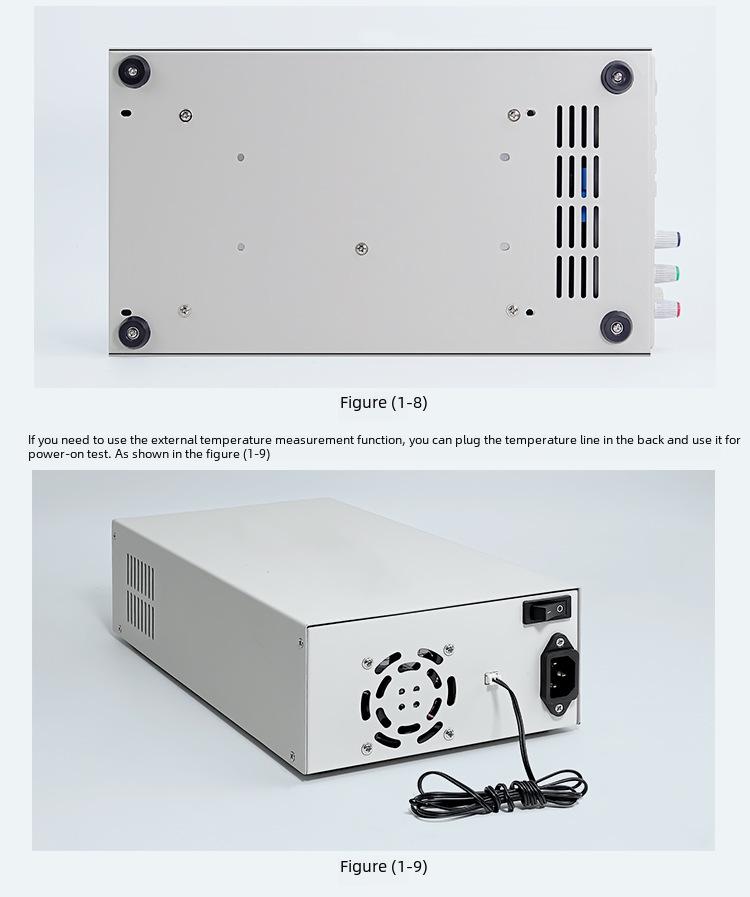 Figure (1-8)

If you need to use the external temperature measurement function, you can plug the temperature line in the back and use it for power-on test. As shown in the figure (1-9)

Figure (1-9)