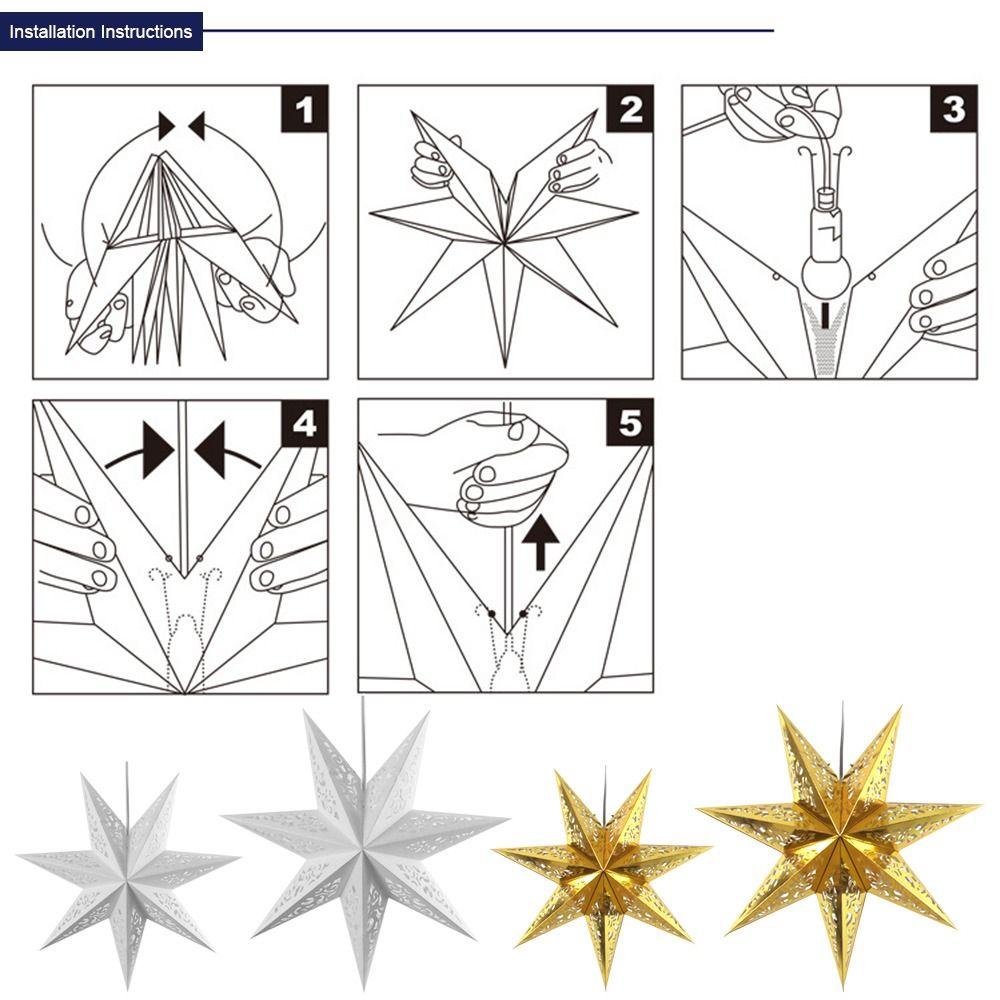 Installation Instructions

1

2

3

4

5