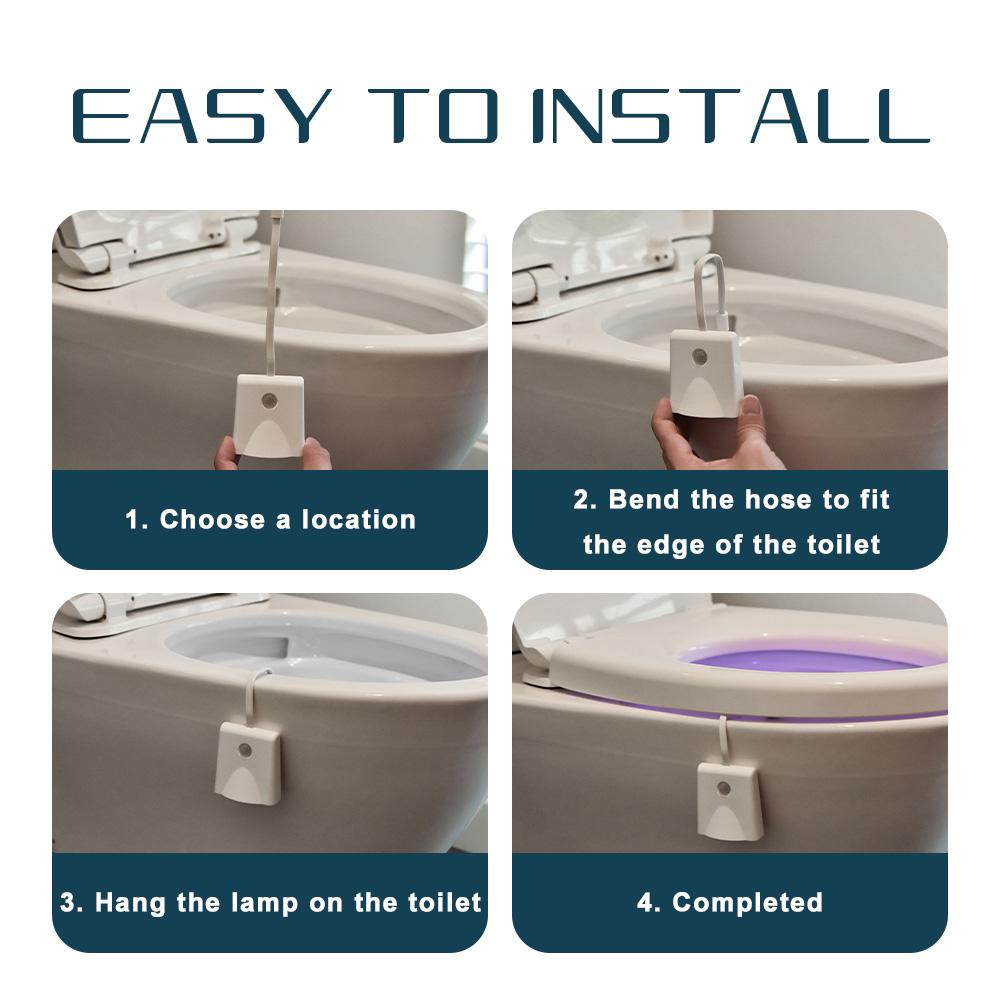 EASY TO INSTALL

1. Choose a location

2. Bend the hose to fit the edge of the toilet

3. Hang the lamp on the toilet

4. Completed