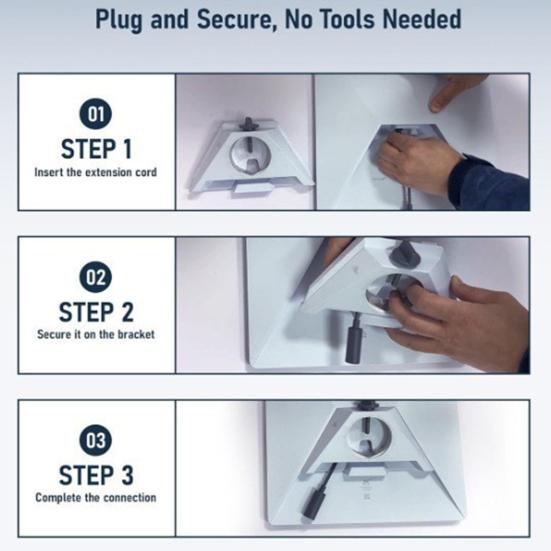 Plug and Secure, No Tools Needed

01
STEP 1
Insert the extension cord

02
STEP 2
Secure it on the bracket

03
STEP 3
Complete the connection