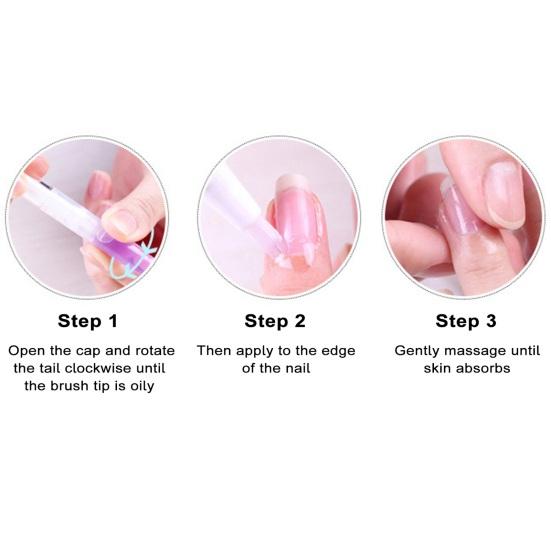 Step 1

Open the cap and rotate the tail clockwise until the brush tip is oily

Step 2

Then apply to the edge of the nail

Step 3

Gently massage until skin absorbs