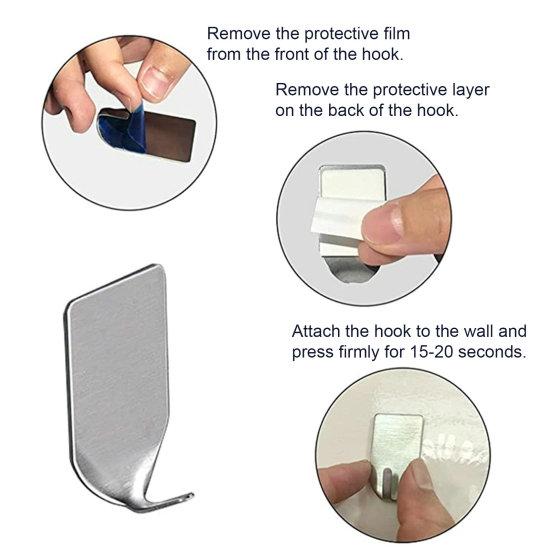 Remove the protective film from the front of the hook.

Remove the protective layer on the back of the hook.

Attach the hook to the wall and press firmly for 15-20 seconds.