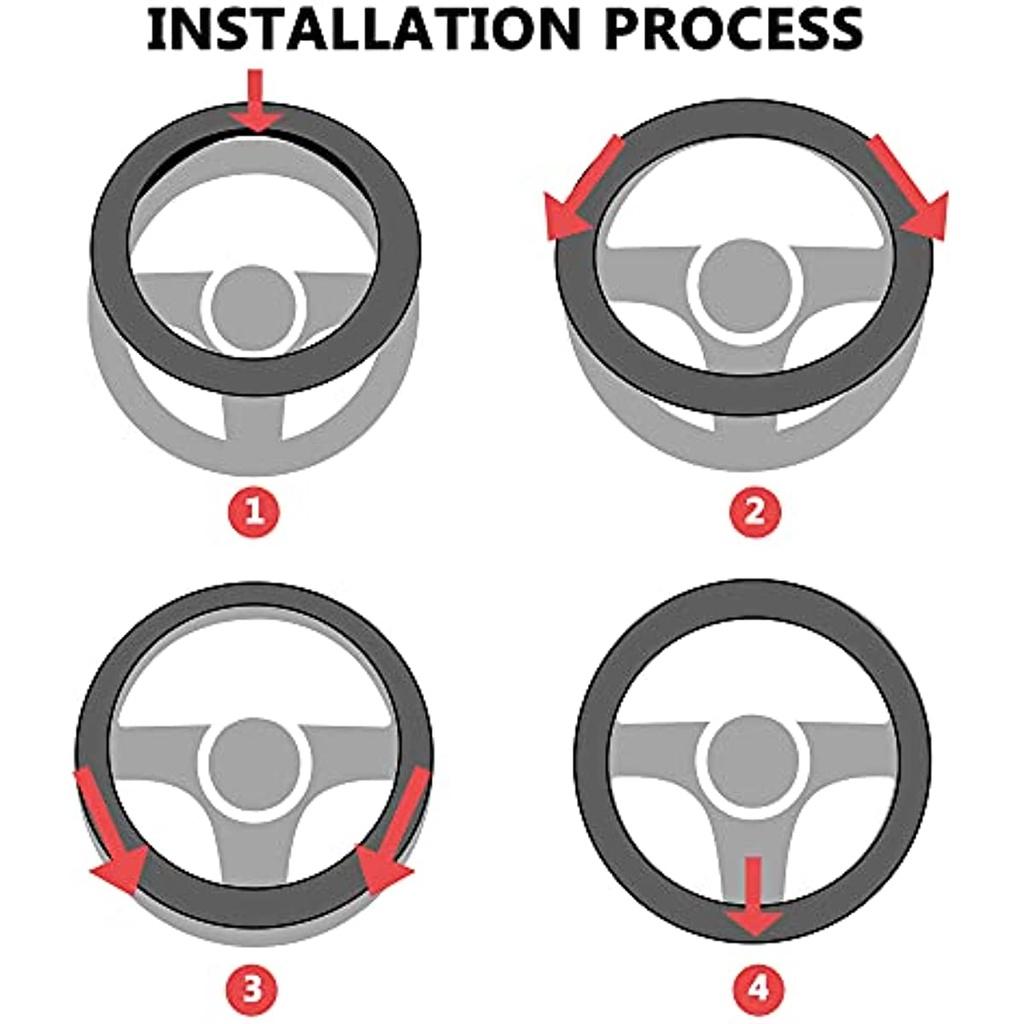 INSTALLATION PROCESS

1

2

3

4