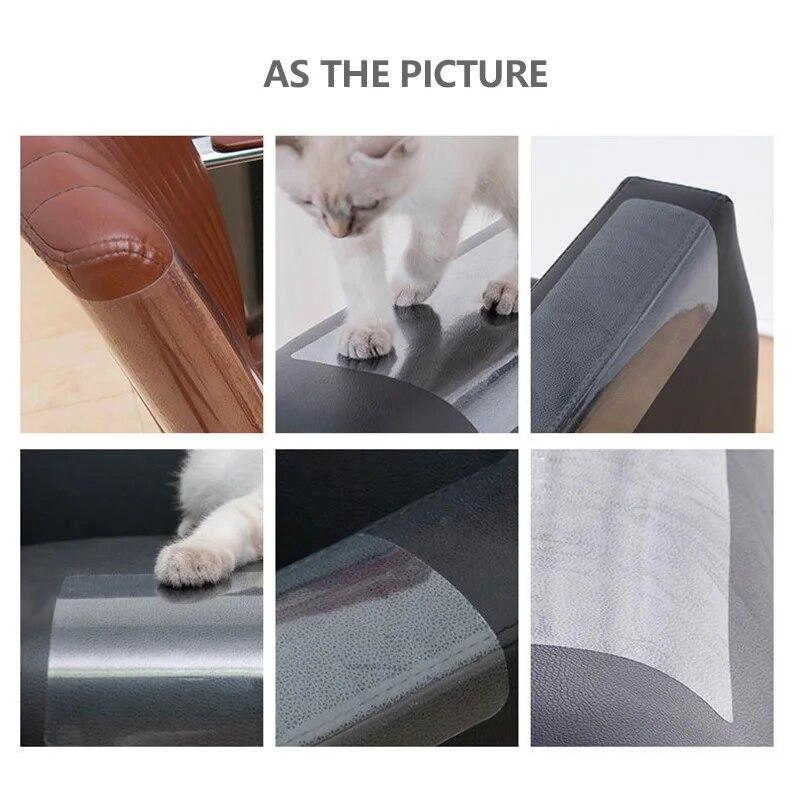 AS THE PICTURE