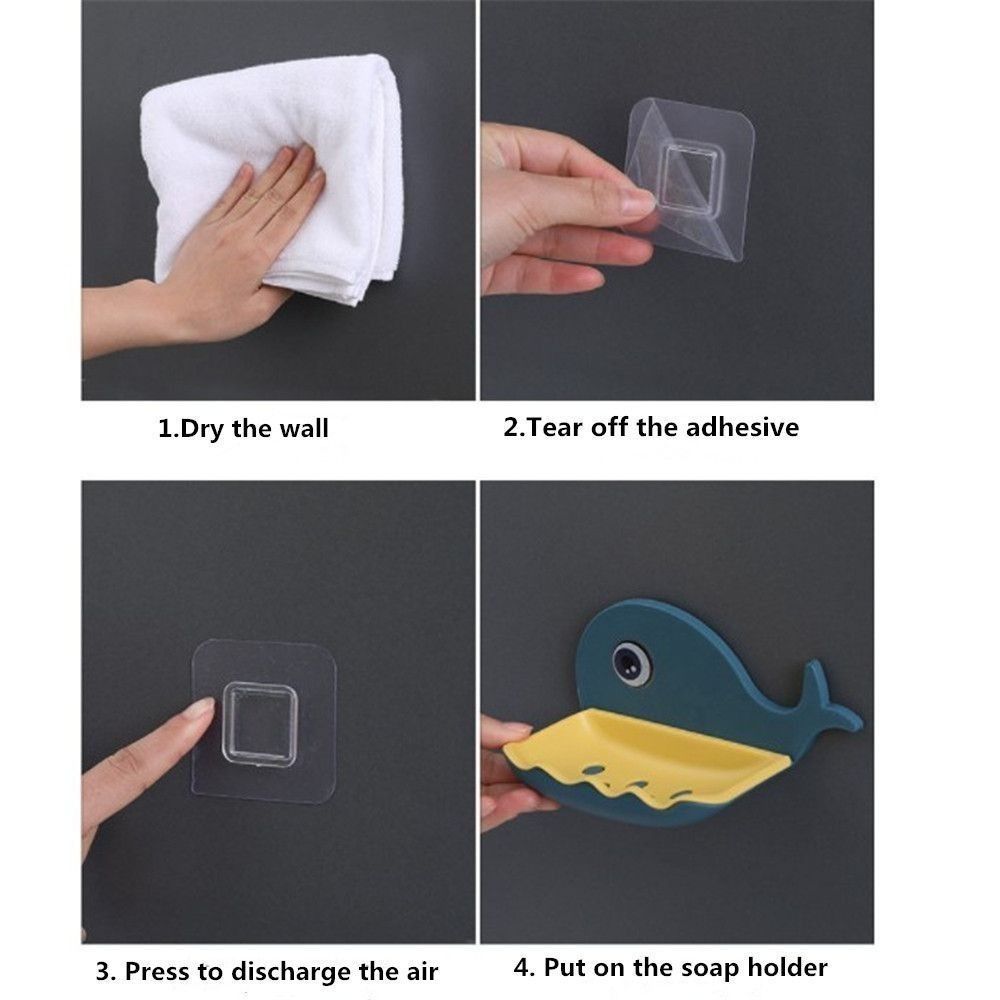 1.Dry the wall

2.Tear off the adhesive

3. Press to discharge the air

4. Put on the soap holder