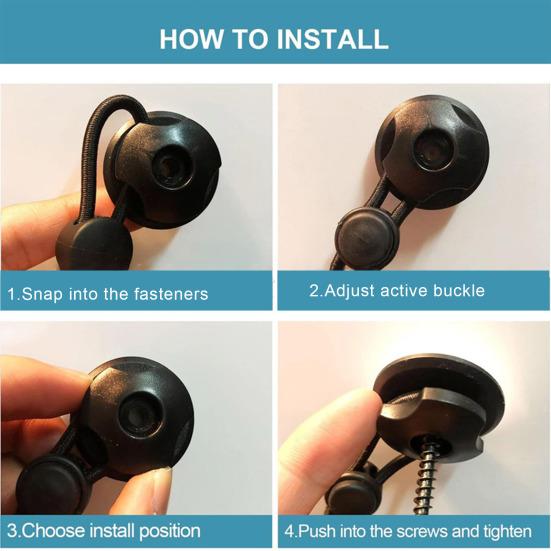 HOW TO INSTALL

1.Snap into the fasteners

2.Adjust active buckle

3.Choose install position

4.Push into the screws and tighten