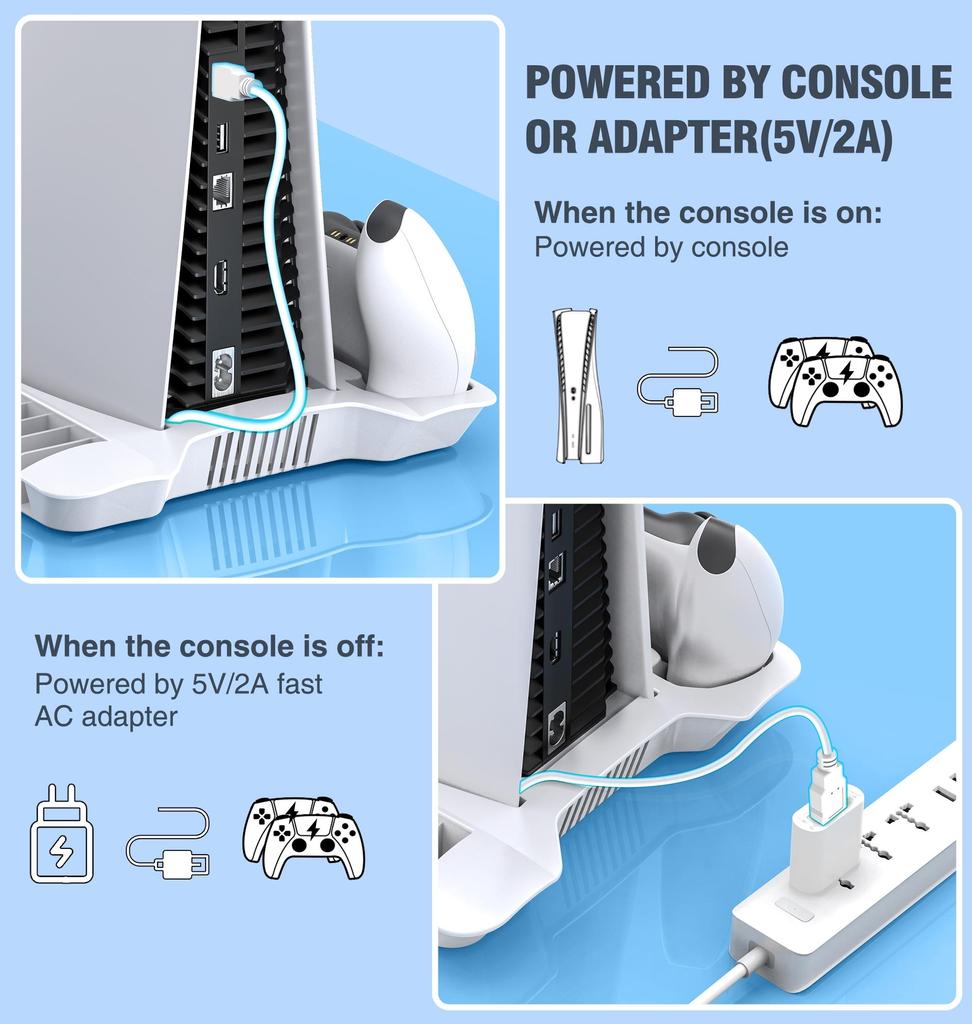 POWERED BY CONSOLE OR ADAPTER(5V/2A)

When the console is on:
Powered by console

When the console is off:
Powered by 5V/2A fast AC adapter