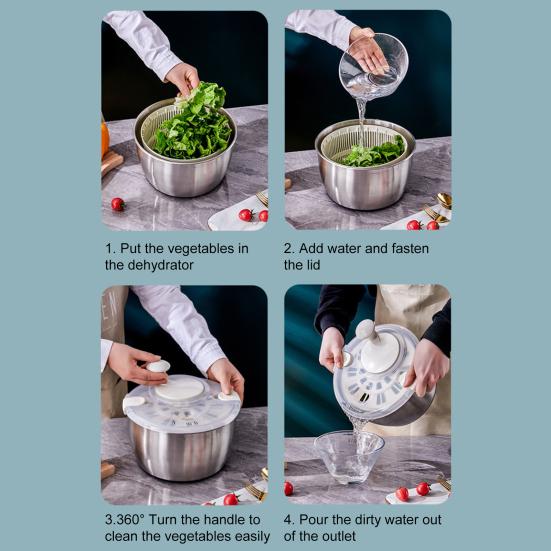 1. Put the vegetables in the dehydrator

2. Add water and fasten the lid

3.360° Turn the handle to clean the vegetables easily

4. Pour the dirty water out of the outlet