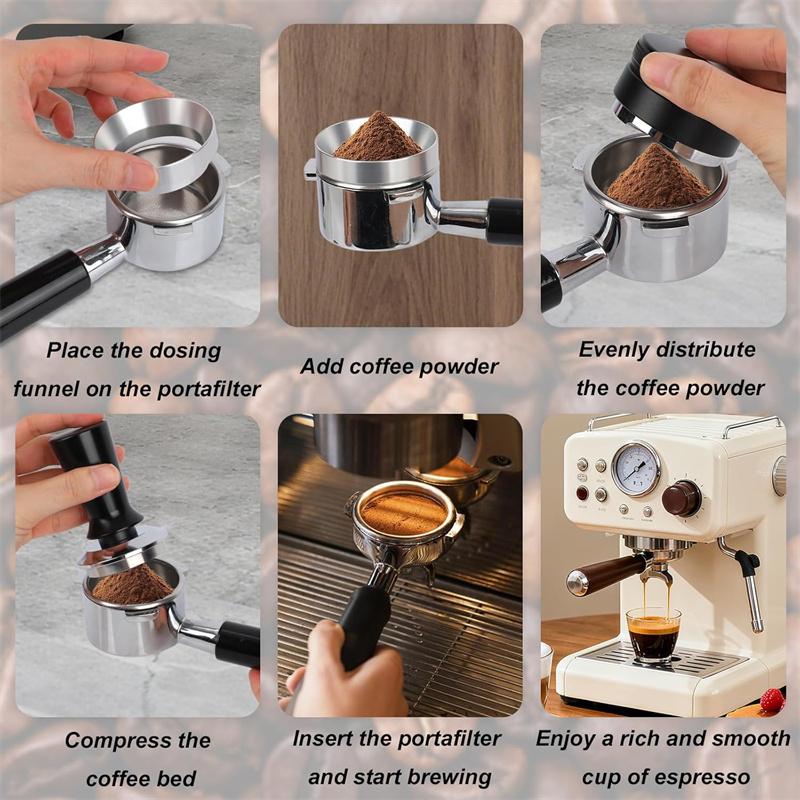 Place the dosing funnel on the portafilter

Add coffee powder

Evenly distribute the coffee powder

Compress the coffee bed

Insert the portafilter and start brewing

Enjoy a rich and smooth cup of espresso