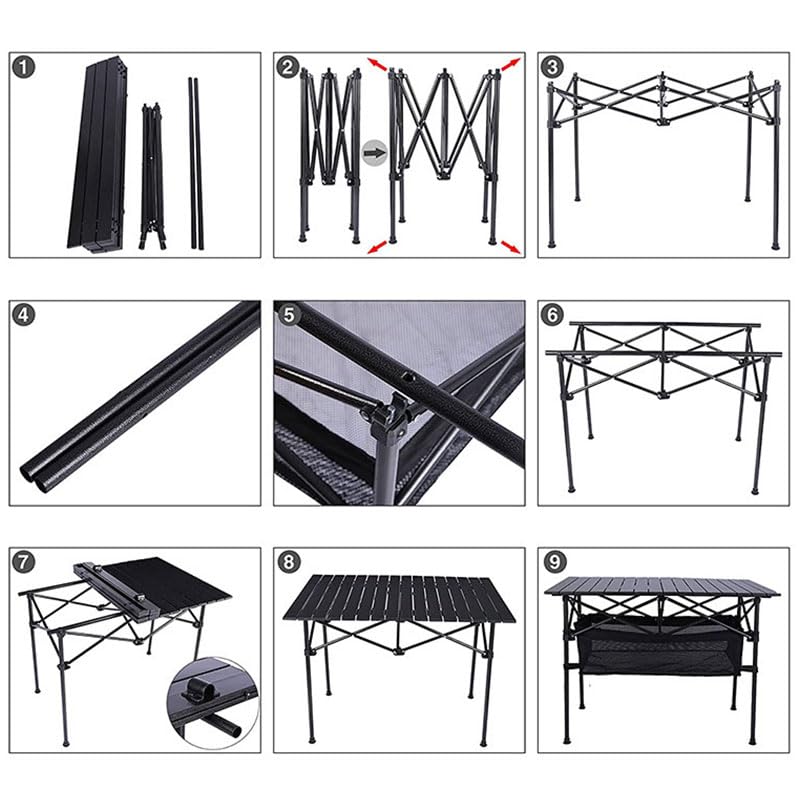 1
2
3
4
5
6
7
8
9