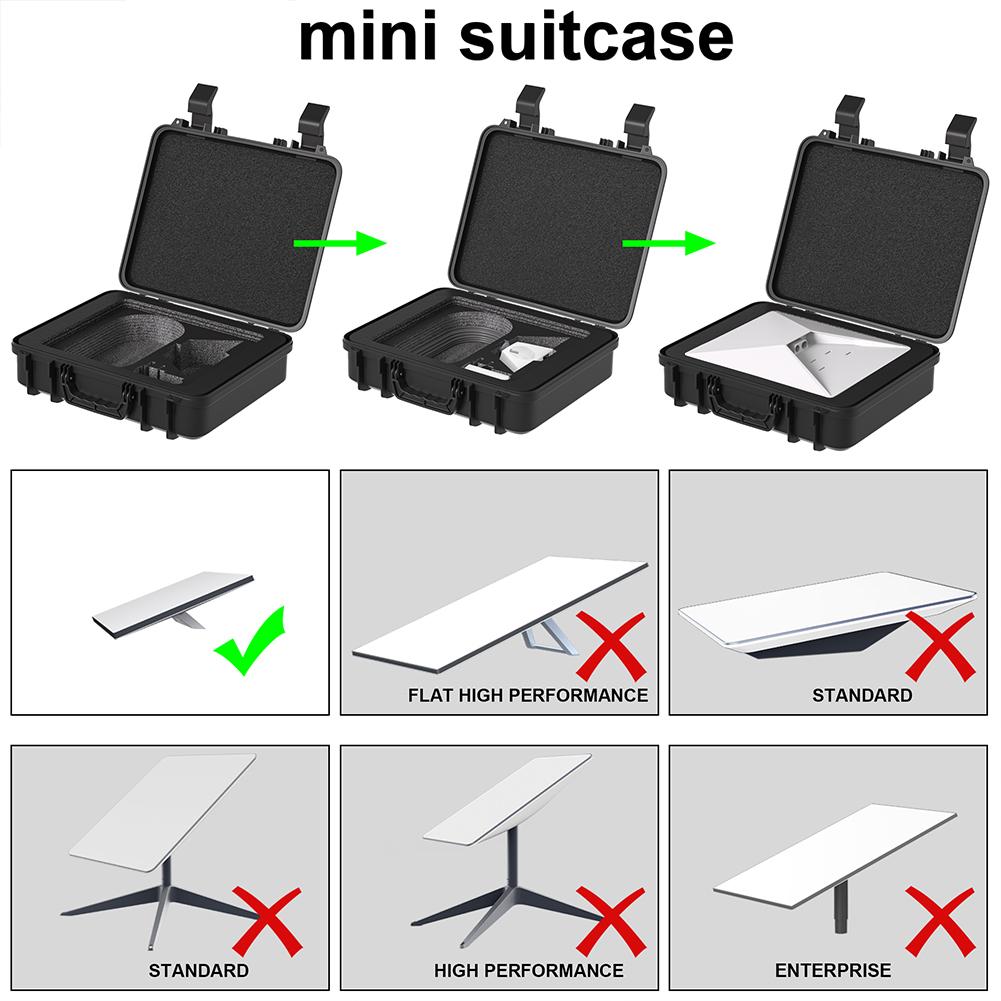 mini suitcase

FLAT HIGH PERFORMANCE

STANDARD

STANDARD

HIGH PERFORMANCE

ENTERPRISE