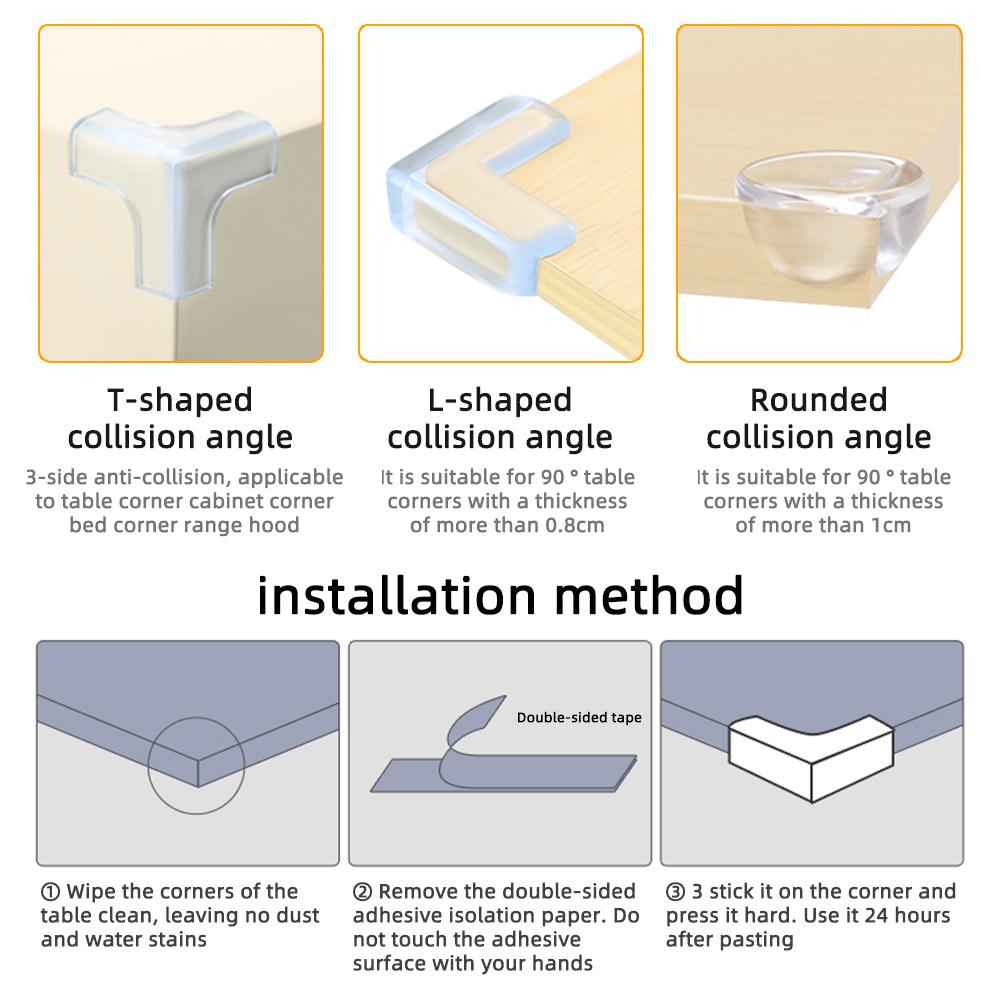 T-shaped collision angle

3-side anti-collision, applicable to table corner cabinet corner bed corner range hood

L-shaped collision angle

It is suitable for 90 ° table corners with a thickness of more than 0.8cm

Rounded collision angle

It is suitable for 90 ° table corners with a thickness of more than 1cm

installation method

Double-sided tape

① Wipe the corners of the table clean, leaving no dust and water stains

② Remove the double-sided adhesive isolation paper. Do not touch the adhesive surface with your hands

③ 3 stick it on the corner and press it hard. Use it 24 hours after pasting