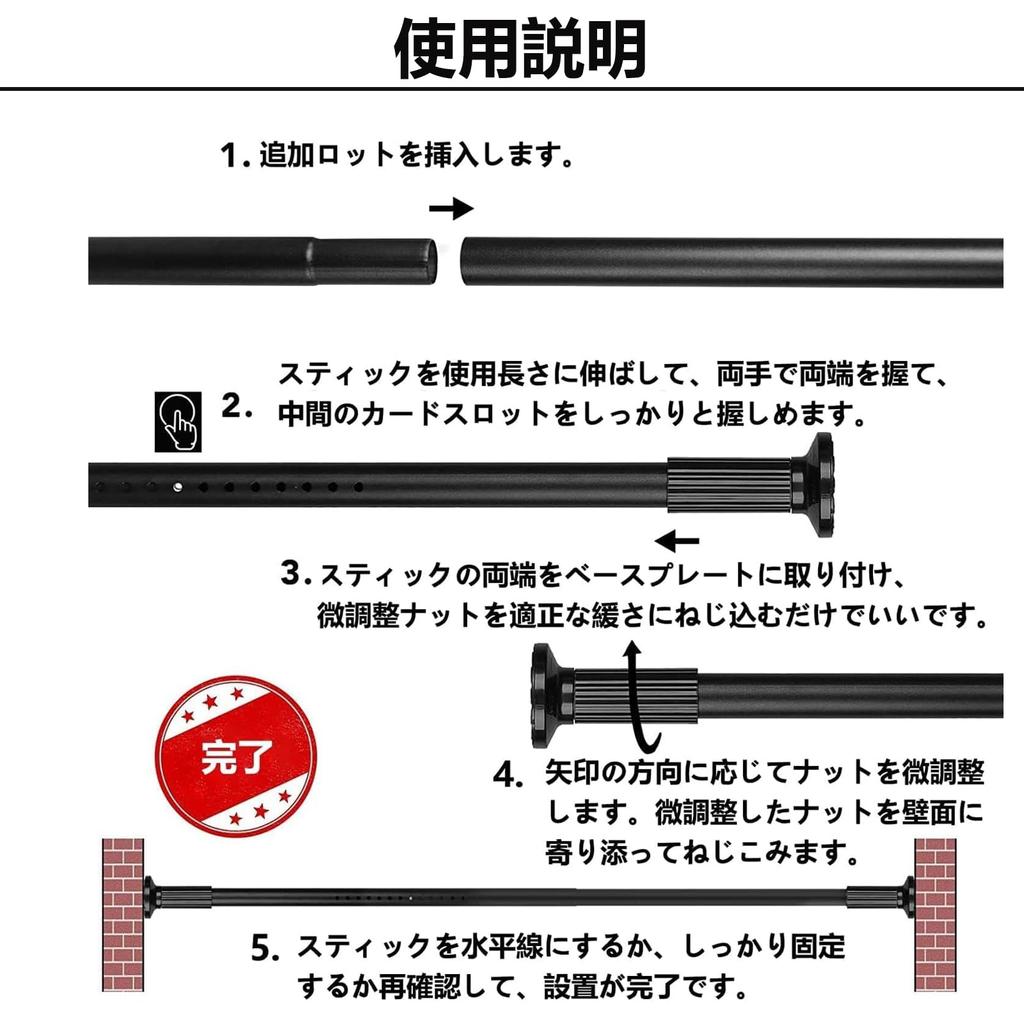 使用説明

1. 追加ロットを挿入します。

2. スティックを使用長さに伸ばして、両手で両端を握て、中間のカードスロットをしっかりと握しめます。

3. スティックの両端をベースプレートに取り付け、微調整ナットを適正な緩さにねじ込むだけでいいです。

完了

4. 矢印の方向に応じてナットを微調整します。微調整したナットを壁面に寄り添ってねじこみます。

5. スティックを水平線にするか、しっかり固定するか再確認して、設置が完了です。