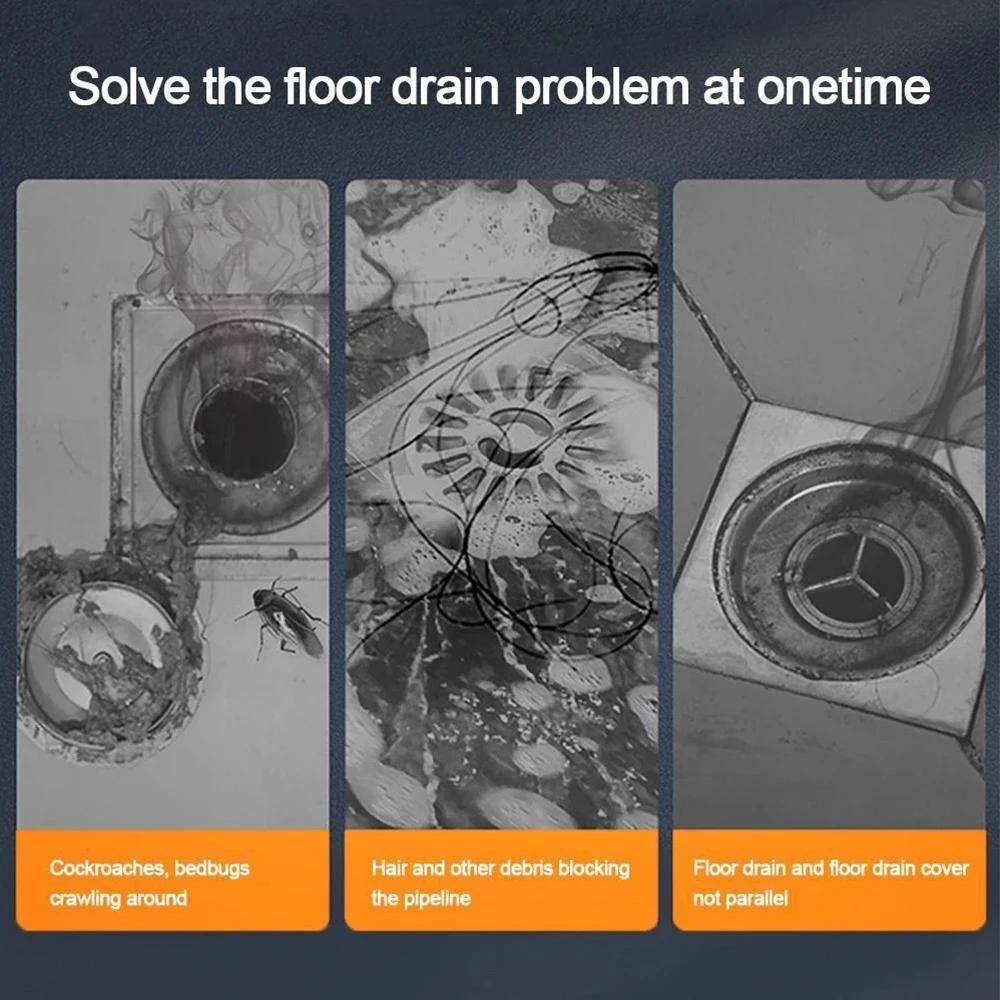 Solve the floor drain problem at onetime

Cockroaches, bedbugs crawling around

Hair and other debris blocking the pipeline

Floor drain and floor drain cover not parallel