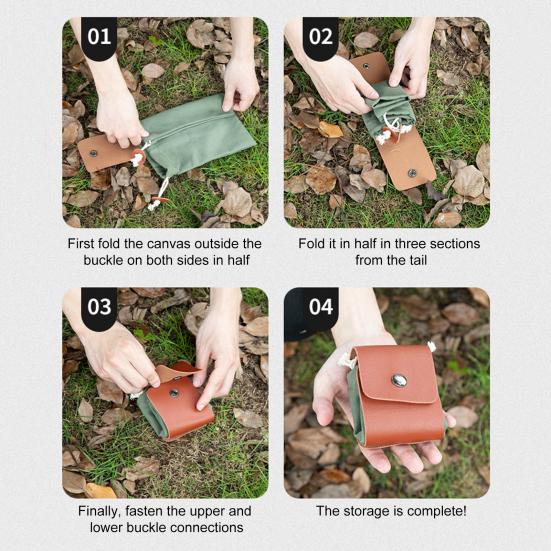 01

First fold the canvas outside the buckle on both sides in half

02

Fold it in half in three sections from the tail

03

Finally, fasten the upper and lower buckle connections

04

The storage is complete!