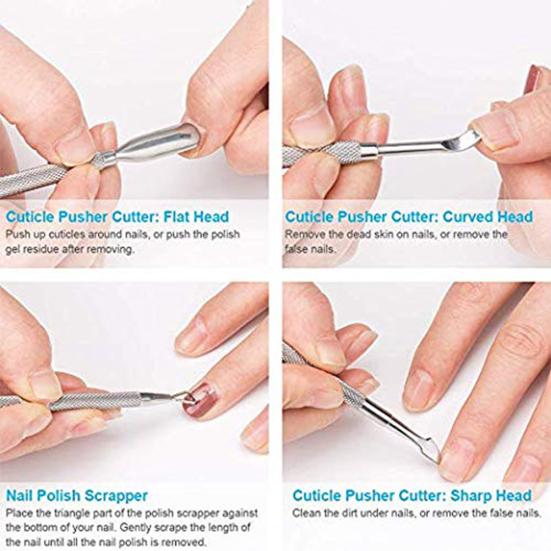 Cuticle Pusher Cutter: Flat Head
Push up cuticles around nails, or push the polish gel residue after removing.

Cuticle Pusher Cutter: Curved Head
Remove the dead skin on nails, or remove the false nails.

Nail Polish Scrapper
Place the triangle part of the polish scrapper against the bottom of your nail. Gently scrape the length of the nail until all the nail polish is removed.

Cuticle Pusher Cutter: Sharp Head
Clean the dirt under nails, or remove the false nails.