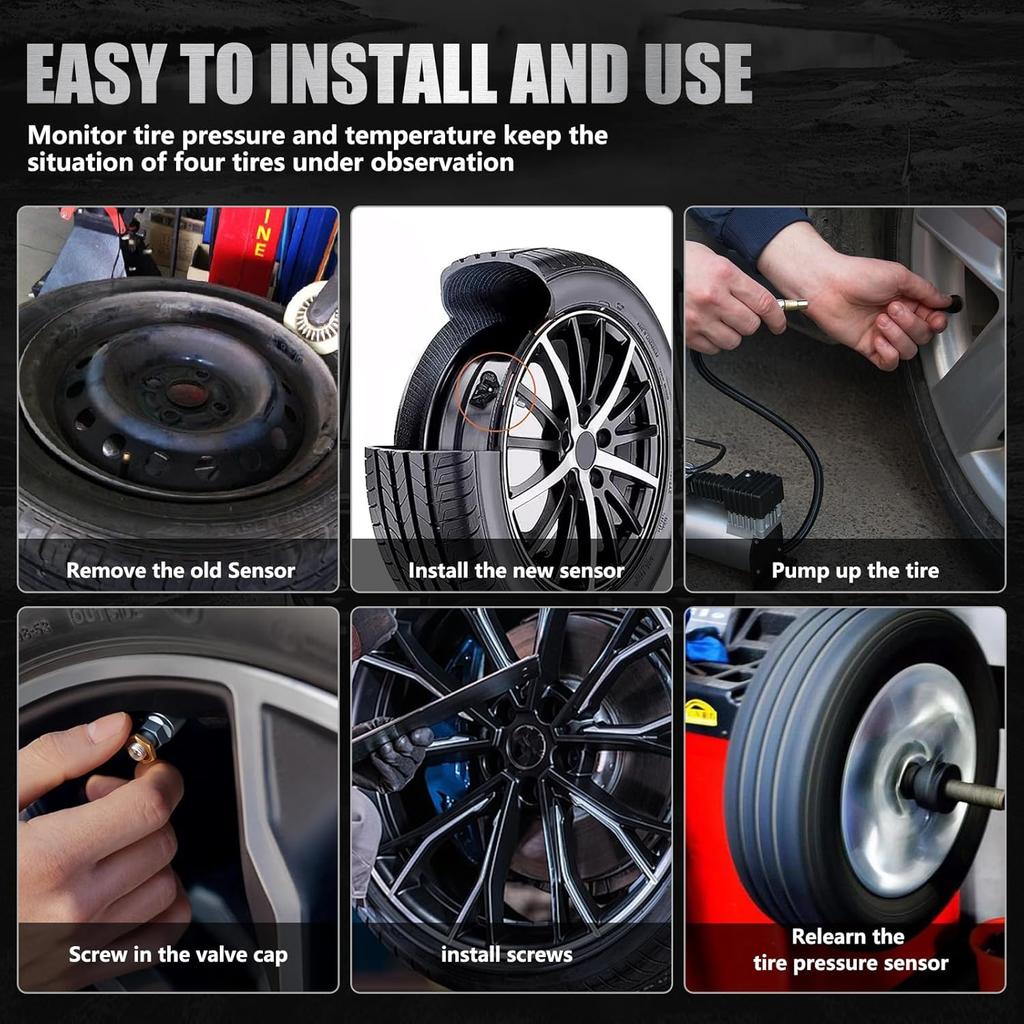 EASY TO INSTALL AND USE

Monitor tire pressure and temperature keep the situation of four tires under observation

Remove the old Sensor

Install the new sensor

Pump up the tire

Screw in the valve cap

install screws

Relearn the tire pressure sensor