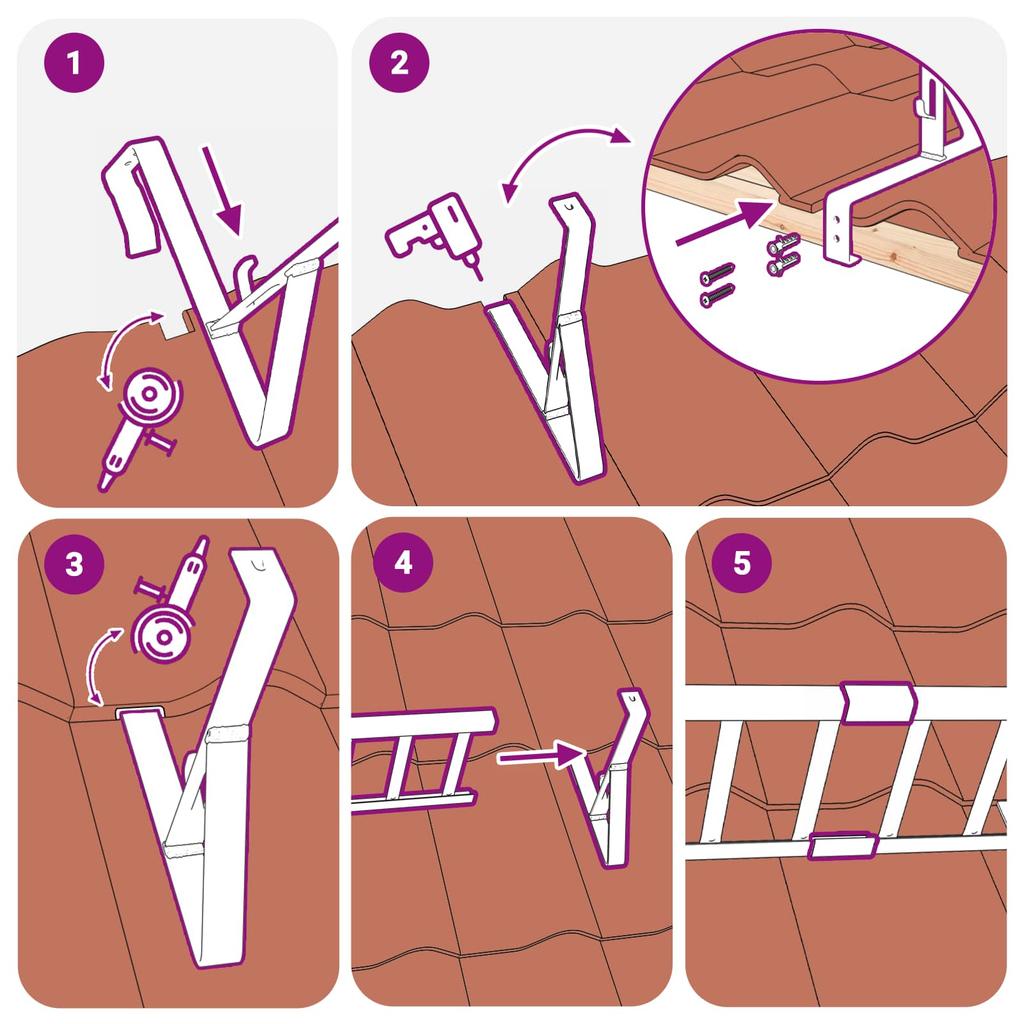 1
2
3
4
5