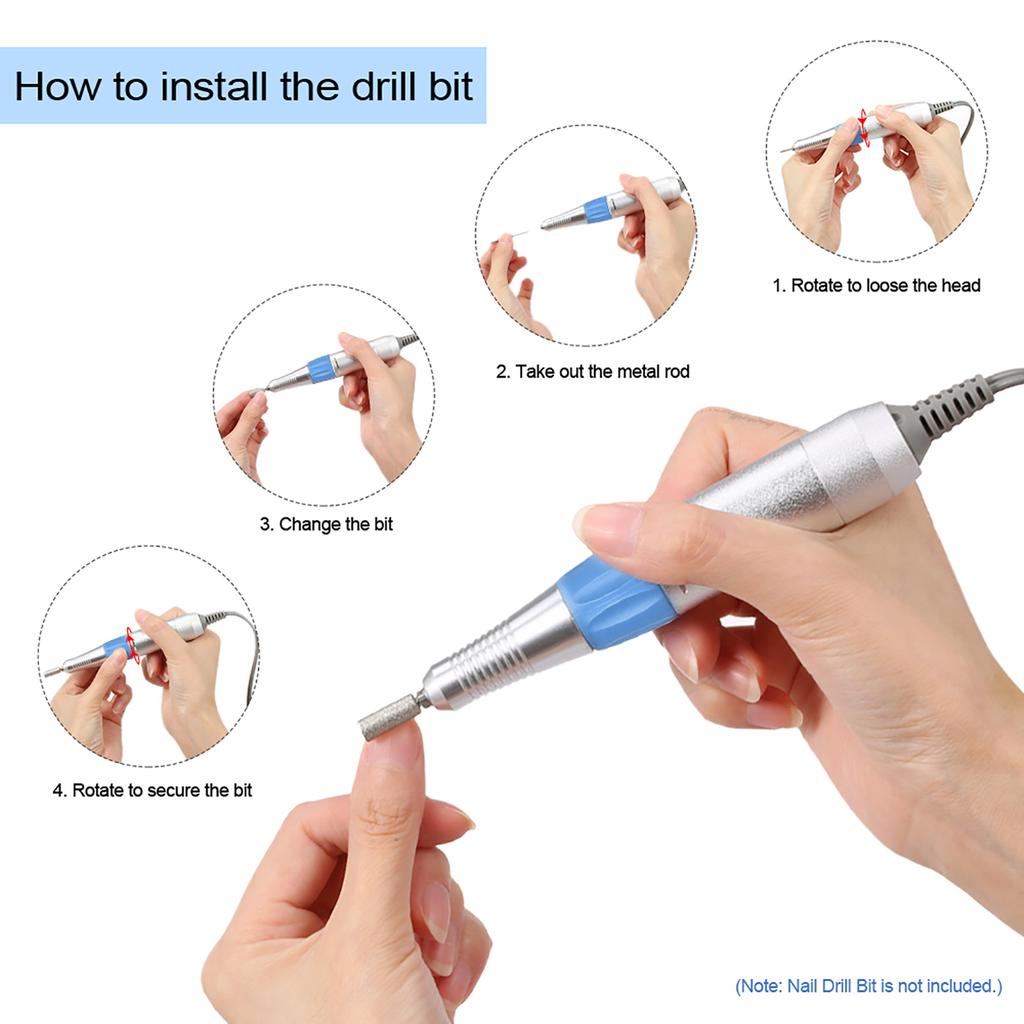 How to install the drill bit

1. Rotate to loose the head

2. Take out the metal rod

3. Change the bit

4. Rotate to secure the bit

(Note: Nail Drill Bit is not included.)